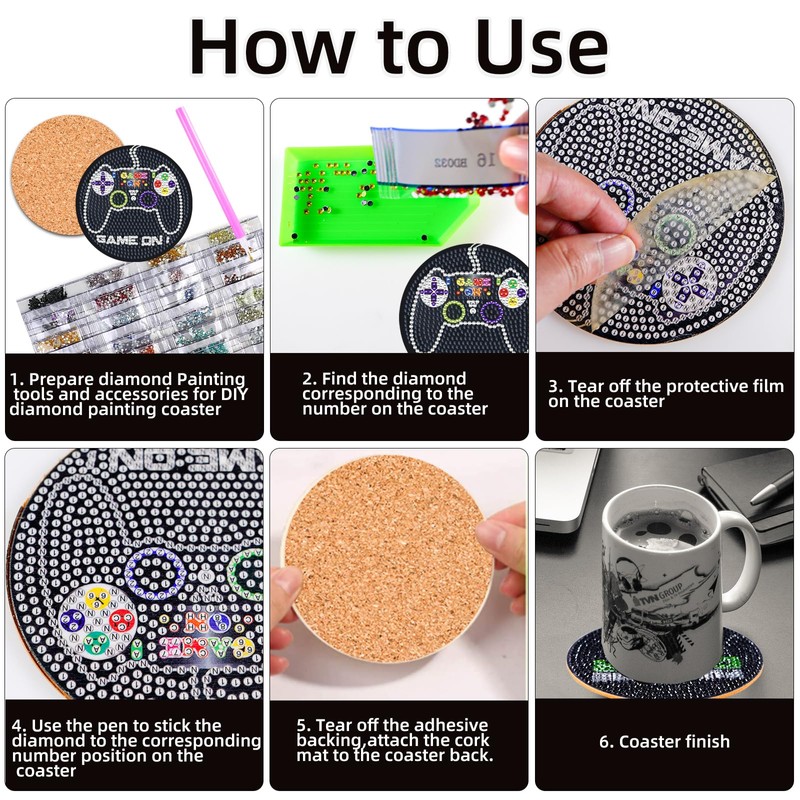 How to Use

GAME ON

1. Prepare diamond Painting tools and accessories for DIY diamond painting coaster

16 BD032

2. Find the diamond corresponding to the number on the coaster

3. Tear off the protective film on the coaster

4. Use the pen to stick the diamond to the corresponding number position on the coaster

5. Tear off the adhesive backing,attach the cork mat to the coaster back.

TVN GROUP

6. Coaster finish