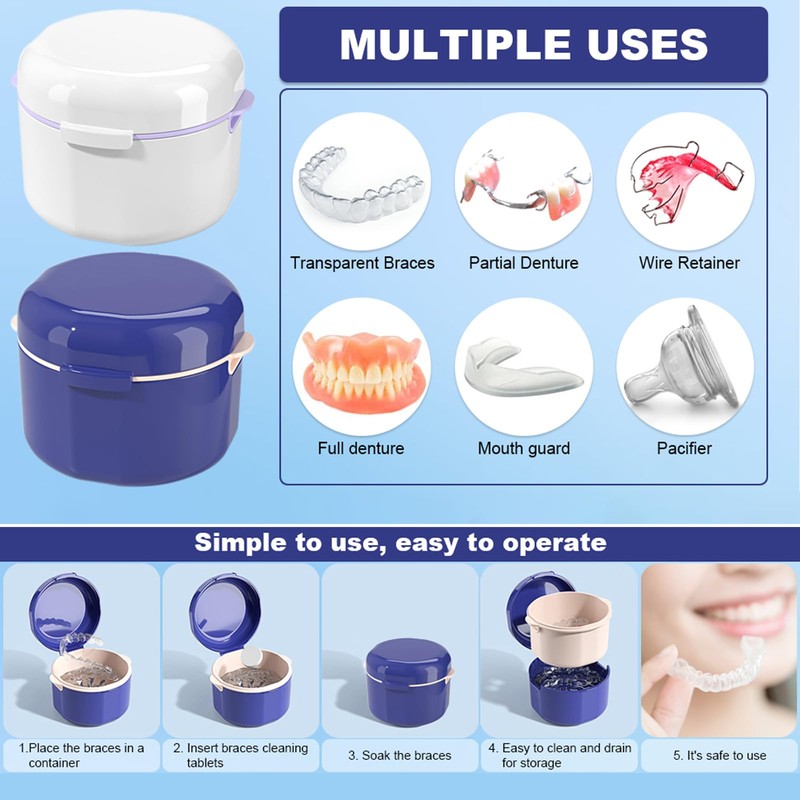 MULTIPLE USES

Transparent Braces

Partial Denture

Wire Retainer

Full denture

Mouth guard

Pacifier

Simple to use, easy to operate

1.Place the braces in a container

2. Insert braces cleaning tablets

3. Soak the braces

4. Easy to clean and drain for storage

5. It's safe to use