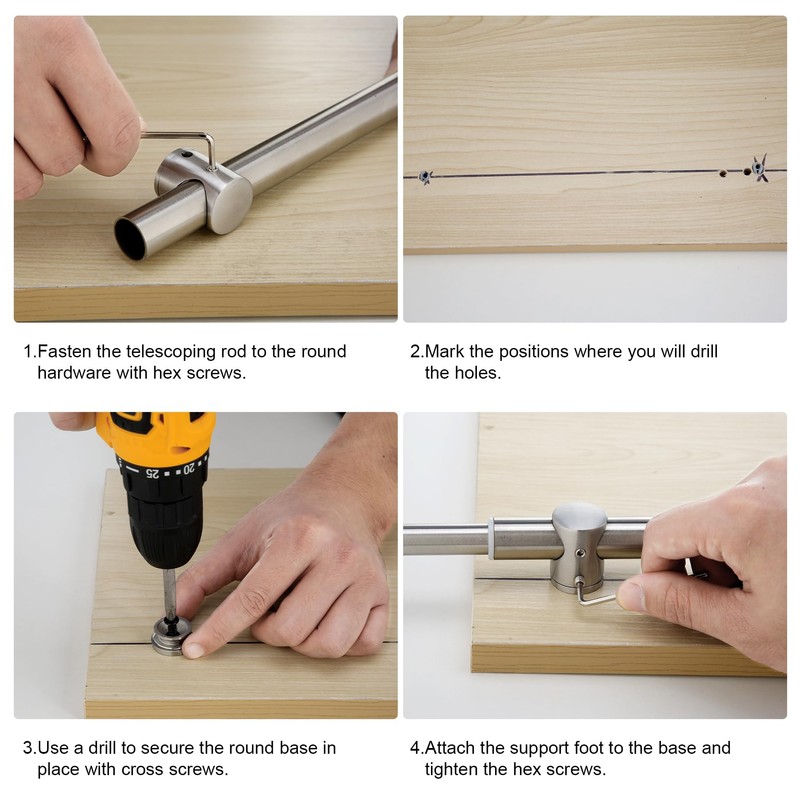 1.Fasten the telescoping rod to the round hardware with hex screws.

2.Mark the positions where you will drill the holes.

25 20

3.Use a drill to secure the round base in place with cross screws.

4.Attach the support foot to the base and tighten the hex screws.