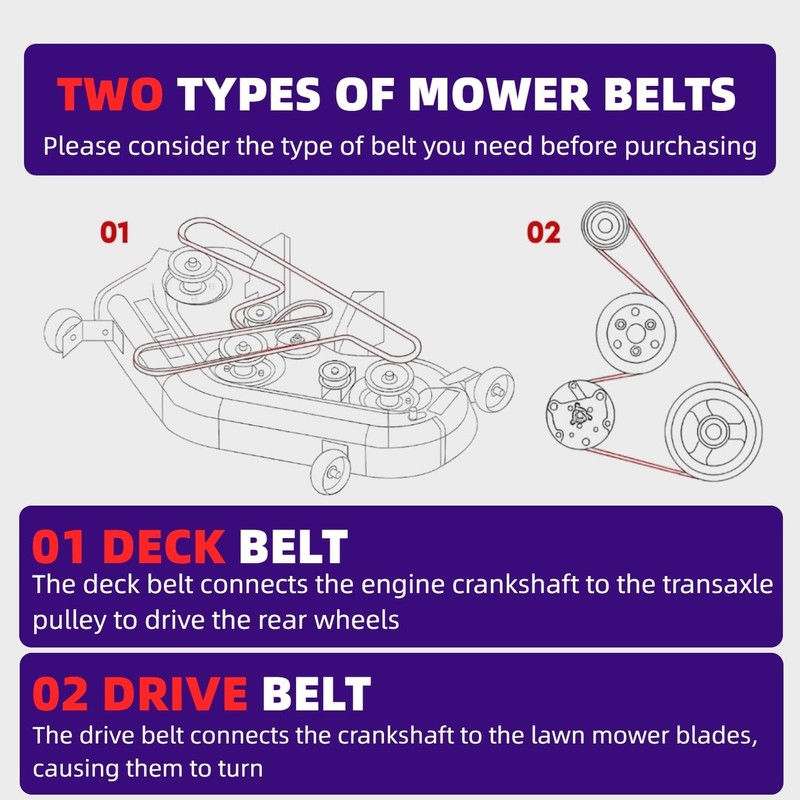 TWO TYPES OF MOWER BELTS
Please consider the type of belt you need before purchasing

01

02

01 DECK BELT
The deck belt connects the engine crankshaft to the transaxle pulley to drive the rear wheels

02 DRIVE BELT
The drive belt connects the crankshaft to the lawn mower blades, causing them to turn