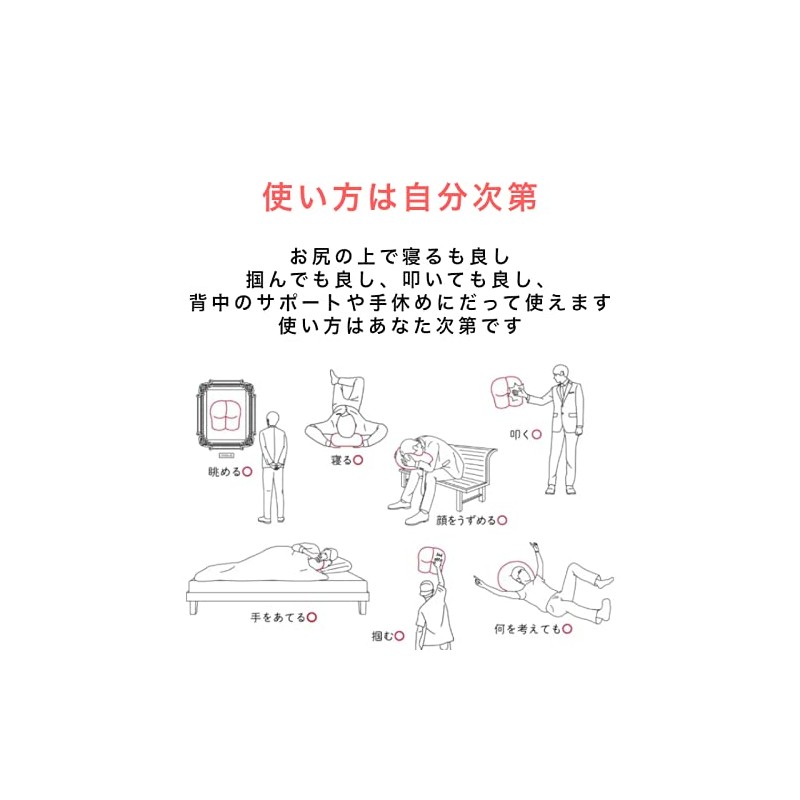 使い方は自分次第

お尻の上で寝るも良し
掴んでも良し、叩いても良し、
背中のサポートや手休めにだって使えます
使い方はあなた次第です

眺める○

寝る○

叩く○

顔をうずめる○

手をあてる○

掴む○

何を考えても○