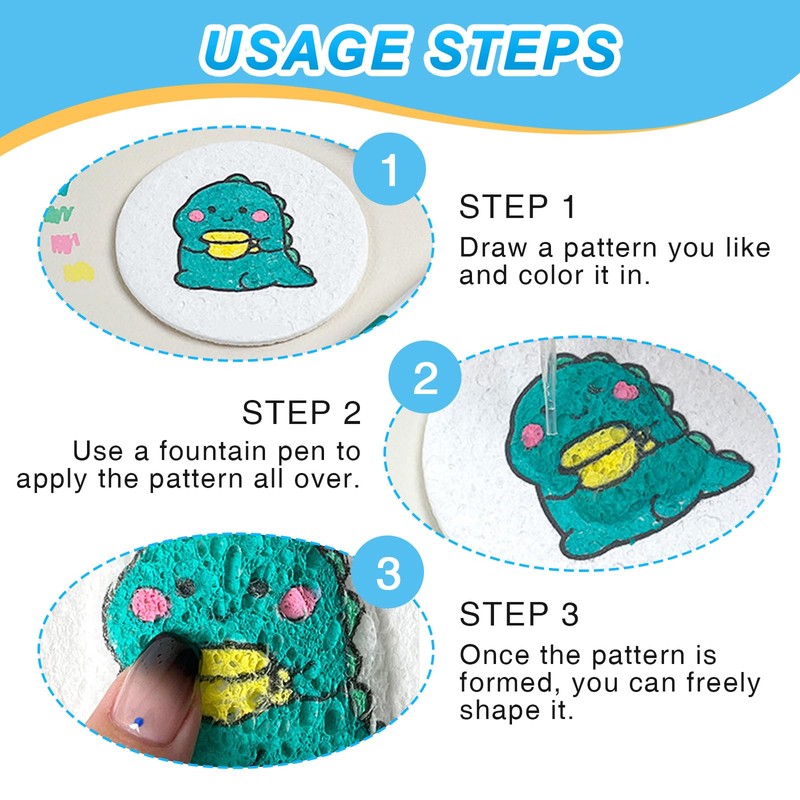 USAGE STEPS

1

STEP 1
Draw a pattern you like and color it in.

2

STEP 2
Use a fountain pen to apply the pattern all over.

3

STEP 3
Once the pattern is formed, you can freely shape it.