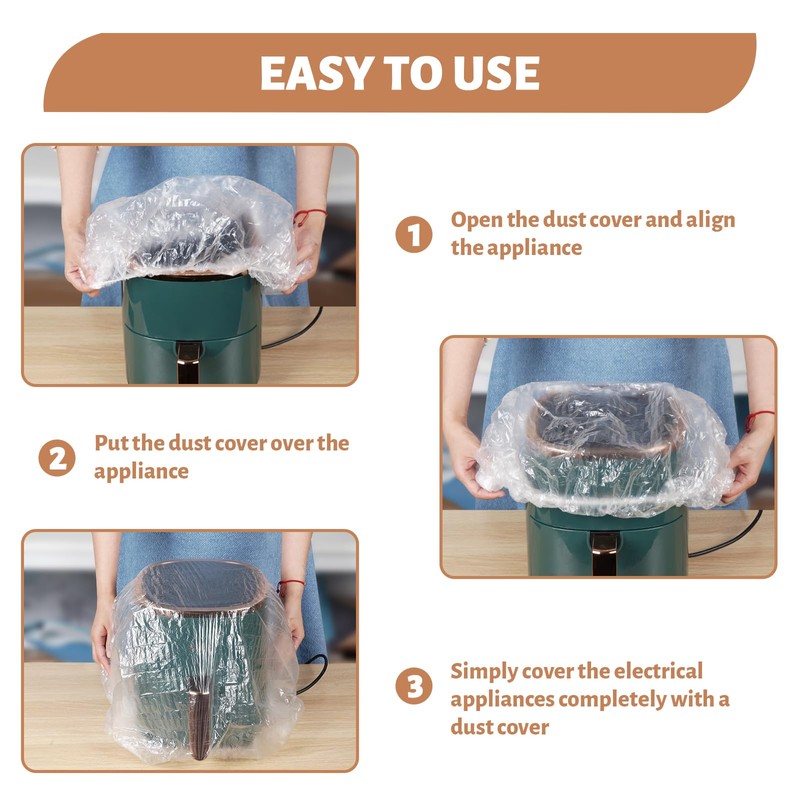 EASY TO USE

1 Open the dust cover and align the appliance

2 Put the dust cover over the appliance

3 Simply cover the electrical appliances completely with a dust cover