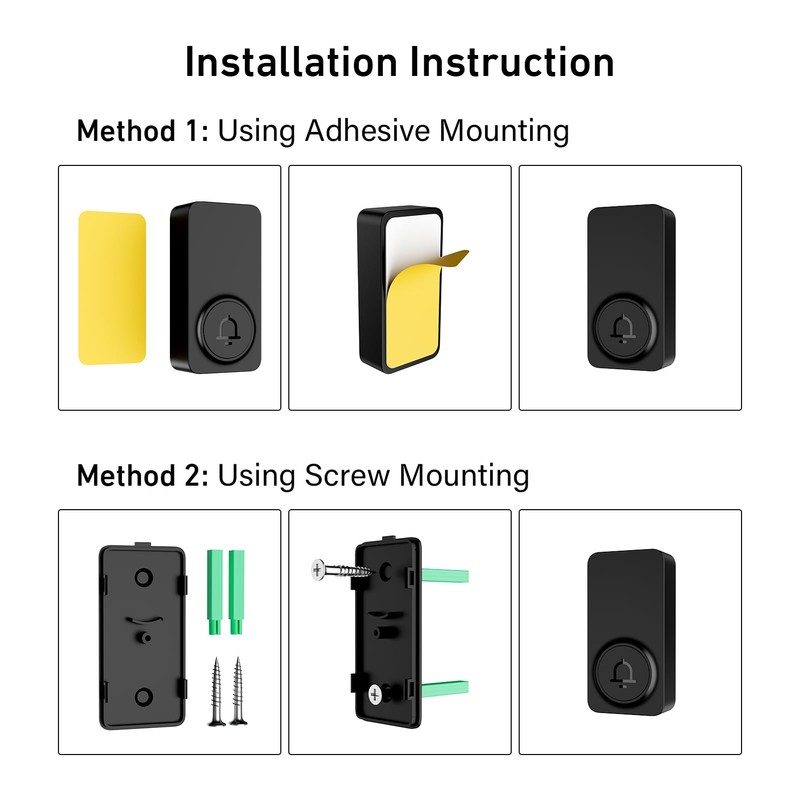 Installation Instruction

Method 1: Using Adhesive Mounting

Method 2: Using Screw Mounting