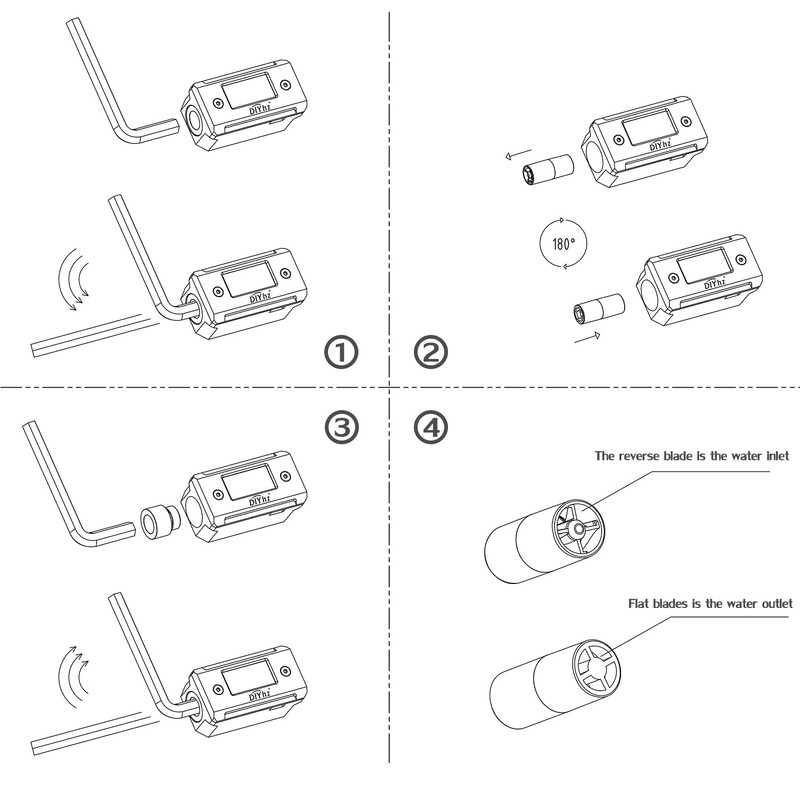 DIYhz

DIYhz

①

DIYhz

180°

DIYhz

②

③

DIYhz

DIYhz

④

The reverse blade is the water inlet

Flat blades is the water outlet