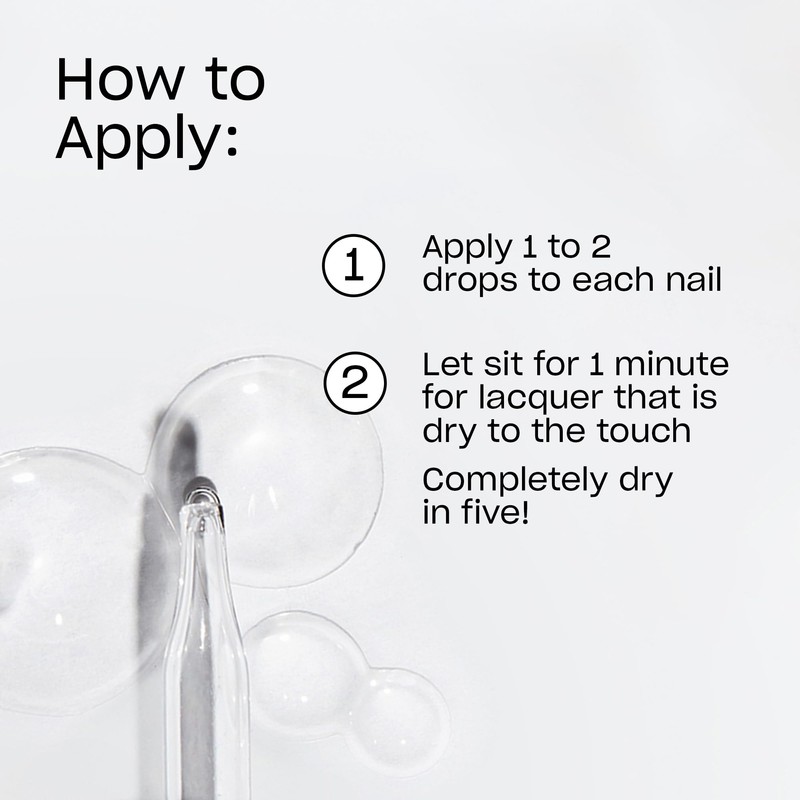 How to Apply:

1 Apply 1 to 2 drops to each nail

2 Let sit for 1 minute for lacquer that is dry to the touch

Completely dry in five!