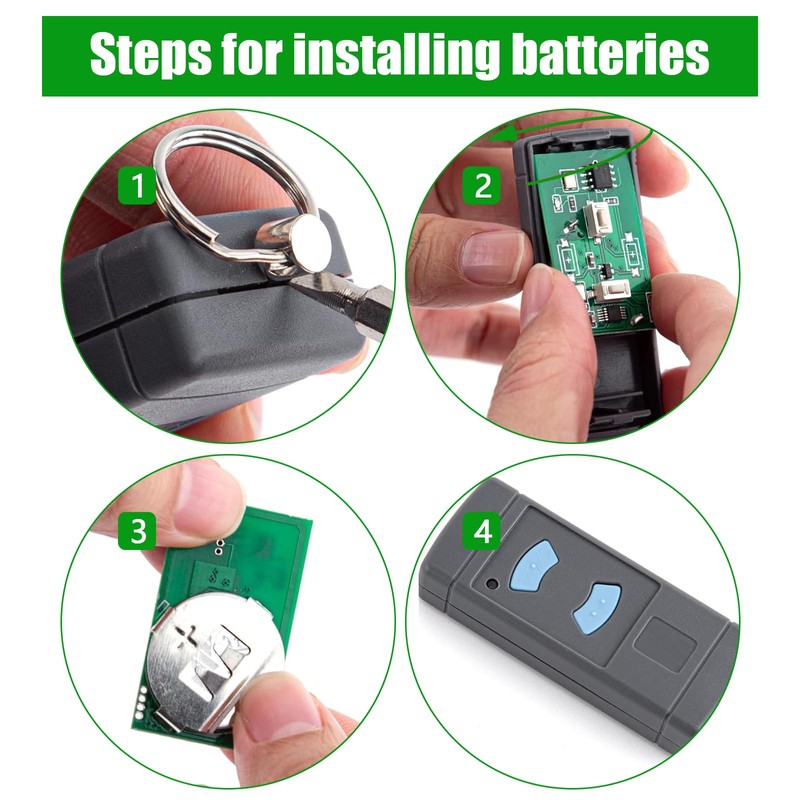 Steps for installing batteries

1

2

3

4