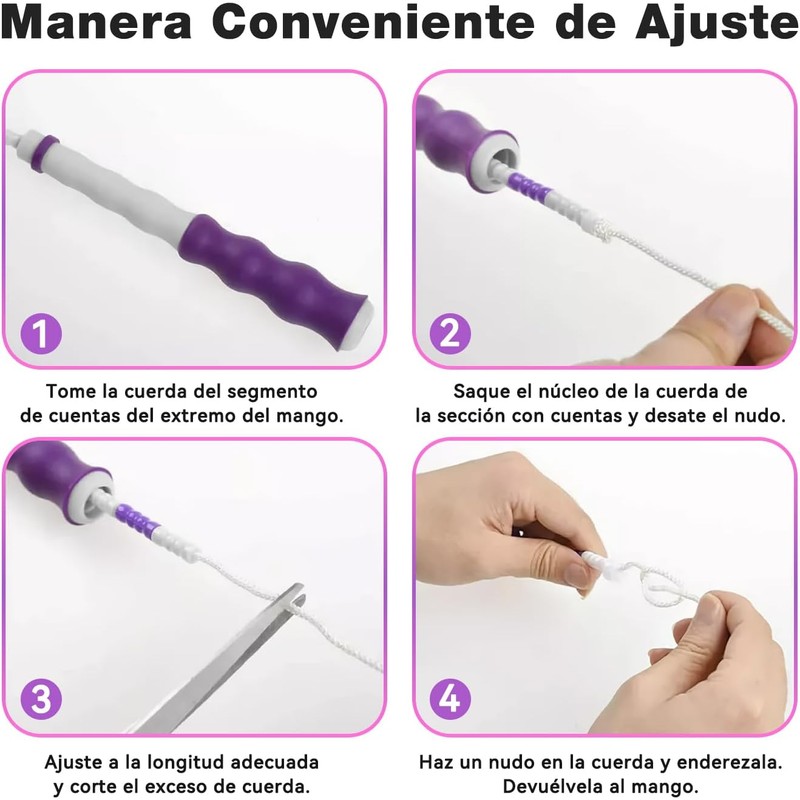 Manera Conveniente de Ajuste

1

Tome la cuerda del segmento de cuentas del extremo del mango.

2

Saque el núcleo de la cuerda de la sección con cuentas y desate el nudo.

3

Ajuste a la longitud adecuada y corte el exceso de cuerda.

4

Haz un nudo en la cuerda y enderezala. Devuélvela al mango.