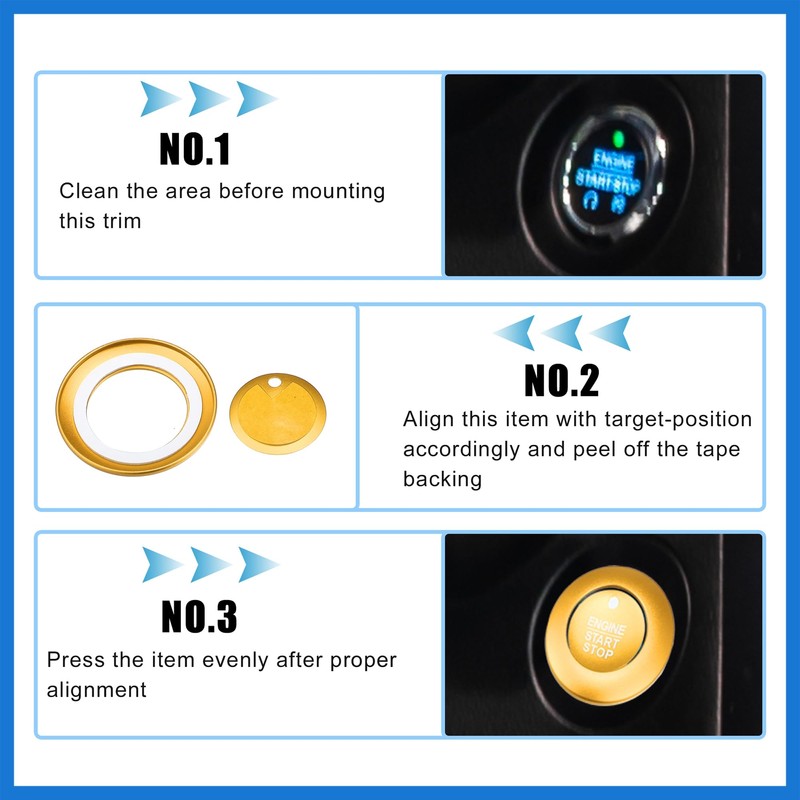 NO.1

Clean the area before mounting this trim

ENGINE START STOP

NO.2

Align this item with target-position accordingly and peel off the tape backing

NO.3

Press the item evenly after proper alignment

ENGINE START STOP