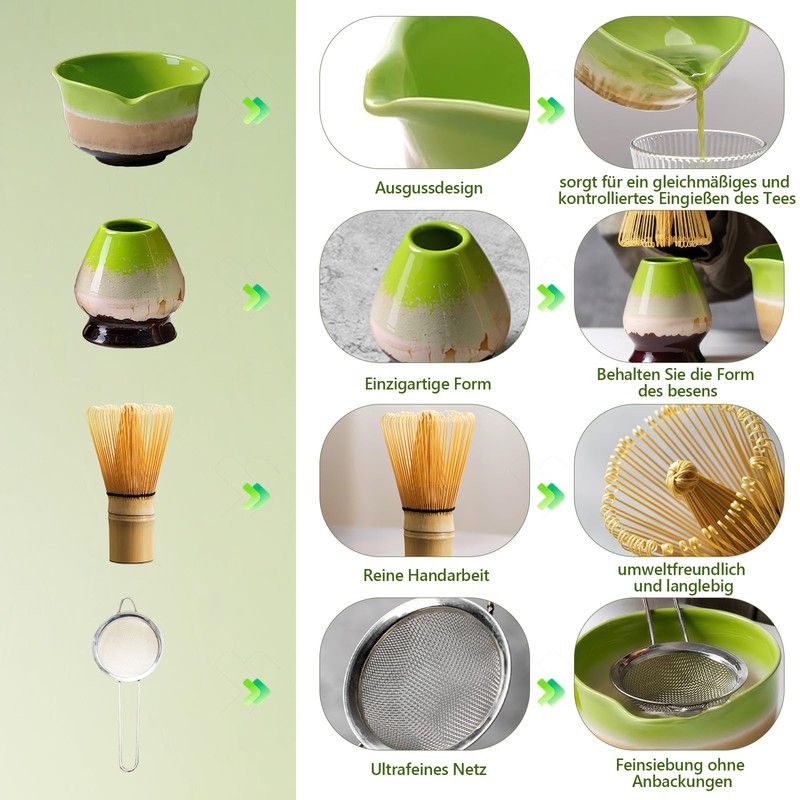 Ausgussdesign

sorgt für ein gleichmäßiges und kontrolliertes Eingießen des Tees

Einzigartige Form

Behalten Sie die Form des besens

Reine Handarbeit

umweltfreundlich und langlebig

Ultrafeines Netz

Feinsiebung ohne Anbackungen