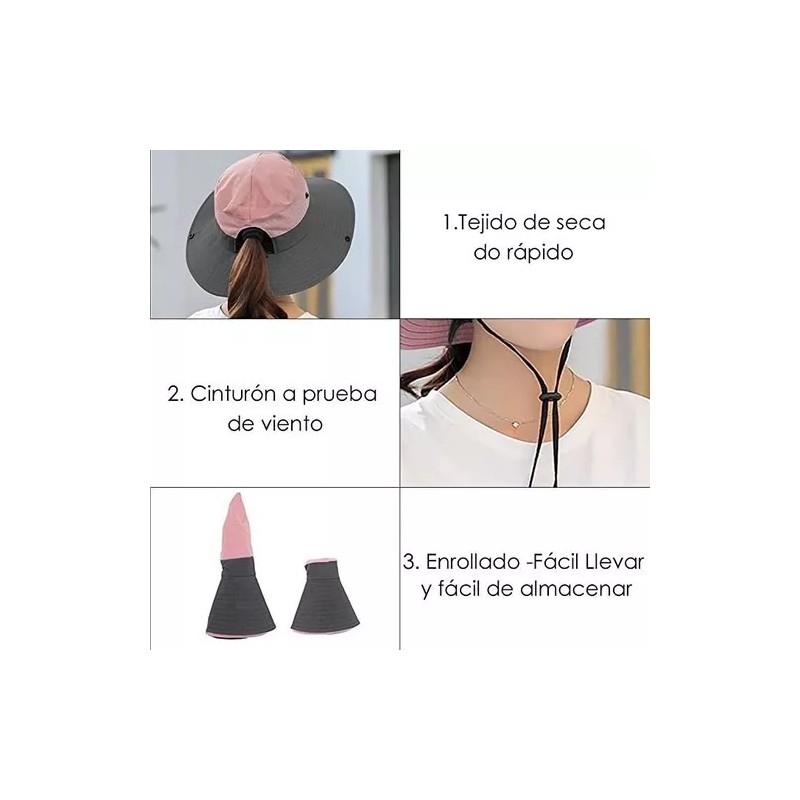 1.Tejido de seca do rápido

2. Cinturón a prueba de viento

3. Enrollado -Fácil Llevar y fácil de almacenar