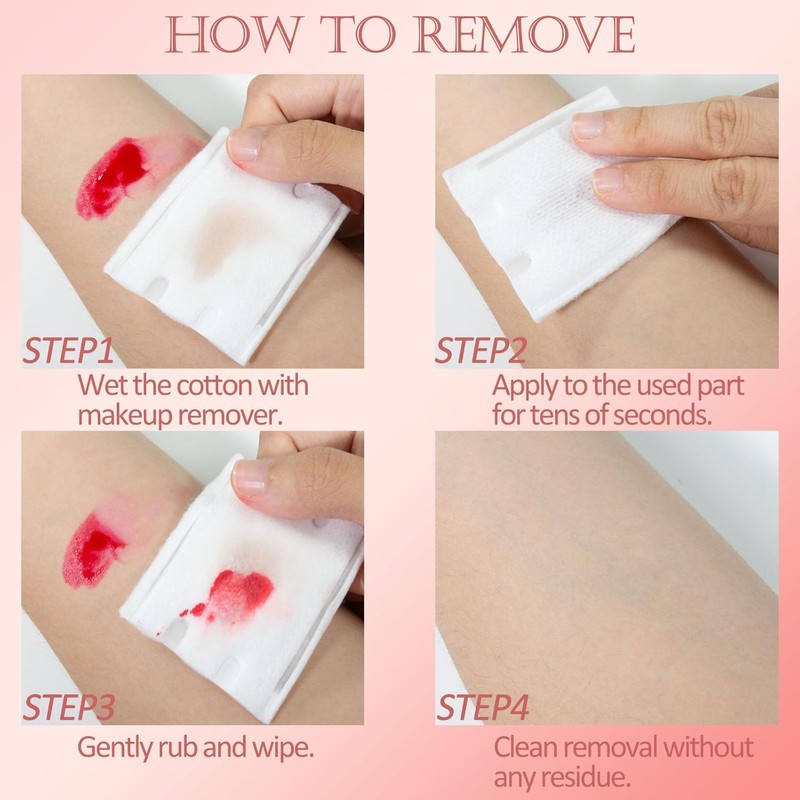 HOW TO REMOVE

STEP1
Wet the cotton with makeup remover.

STEP2
Apply to the used part for tens of seconds.

STEP3
Gently rub and wipe.

STEP4
Clean removal without any residue.