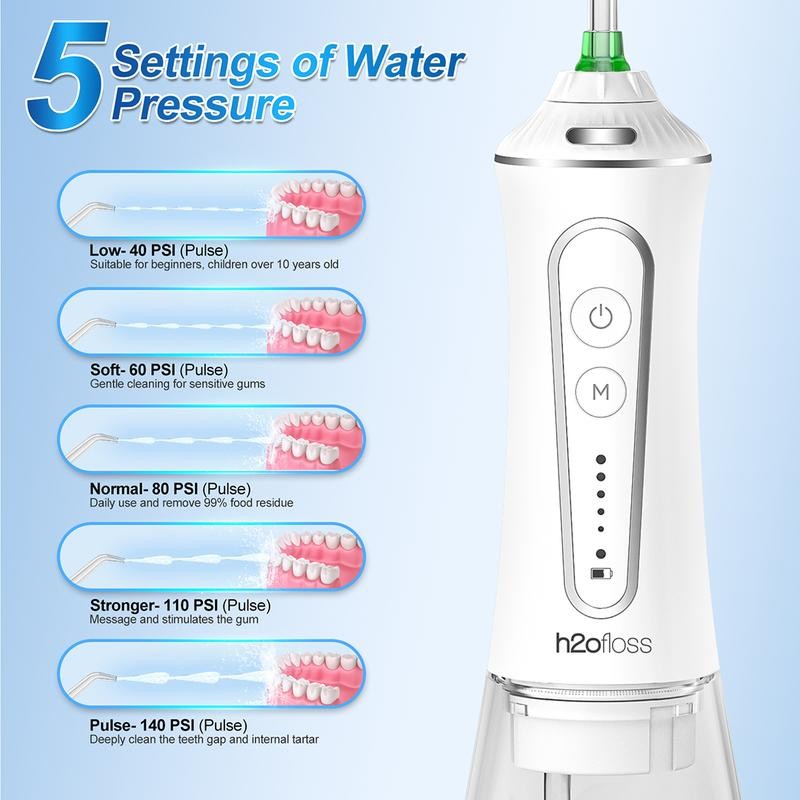 5 Settings of Water Pressure

Low- 40 PSI (Pulse)
Suitable for beginners, children over 10 years old

Soft- 60 PSI (Pulse)
Gentle cleaning for sensitive gums

Normal- 80 PSI (Pulse)
Daily use and remove 99% food residue

Stronger- 110 PSI (Pulse)
Message and stimulates the gum

Pulse- 140 PSI (Pulse)
Deeply clean the teeth gap and internal tartar

M

h2ofloss