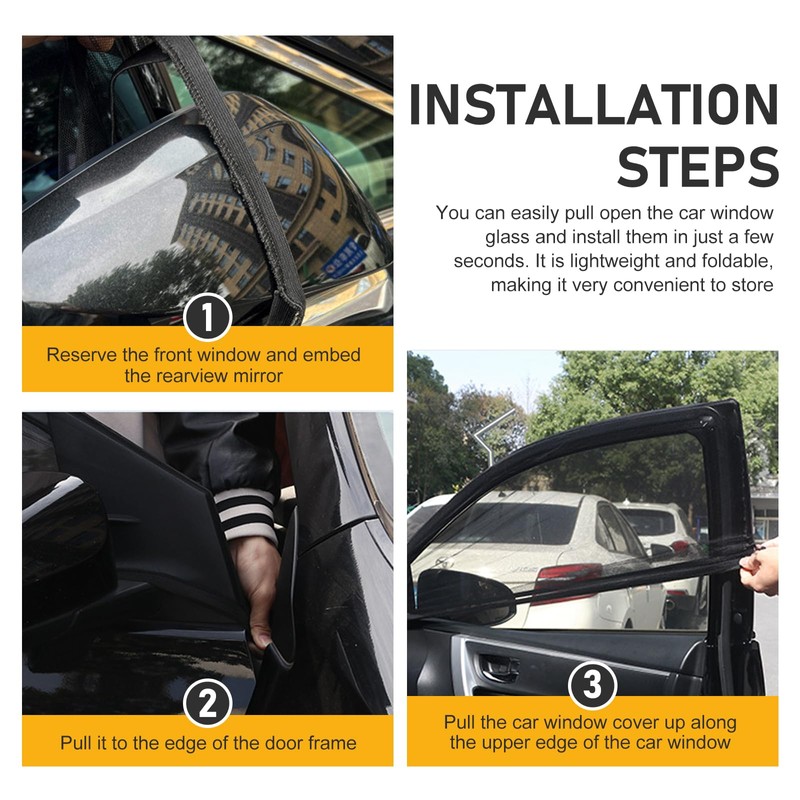 INSTALLATION STEPS

You can easily pull open the car window glass and install them in just a few seconds. It is lightweight and foldable, making it very convenient to store

1

Reserve the front window and embed the rearview mirror

2

Pull it to the edge of the door frame

3

Pull the car window cover up along the upper edge of the car window