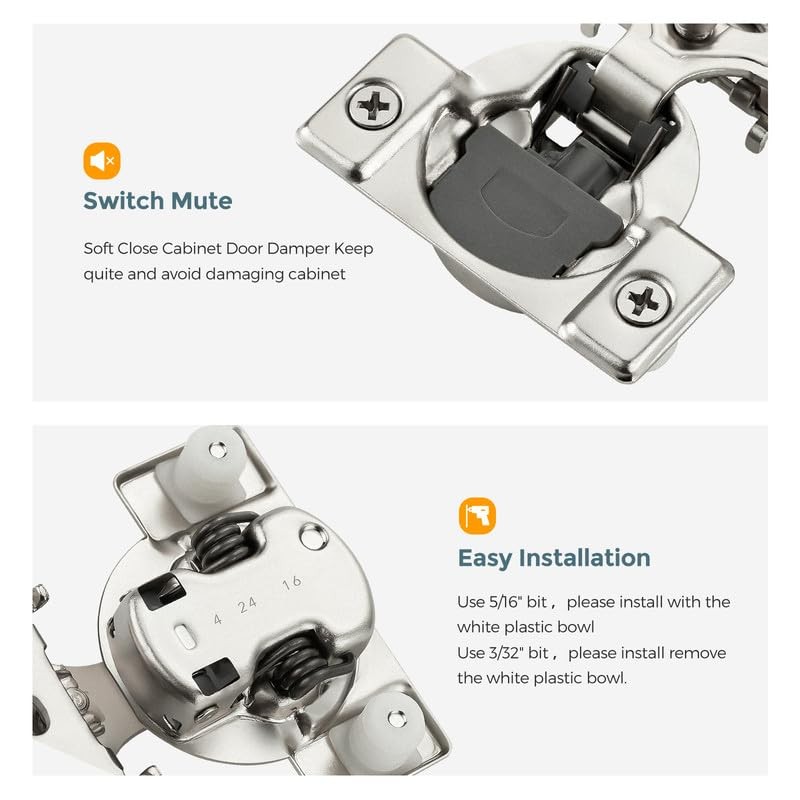 Switch Mute

Soft Close Cabinet Door Damper Keep quite and avoid damaging cabinet

4 24 16

Easy Installation

Use 5/16" bit， please install with the white plastic bowl
Use 3/32" bit， please install remove the white plastic bowl.