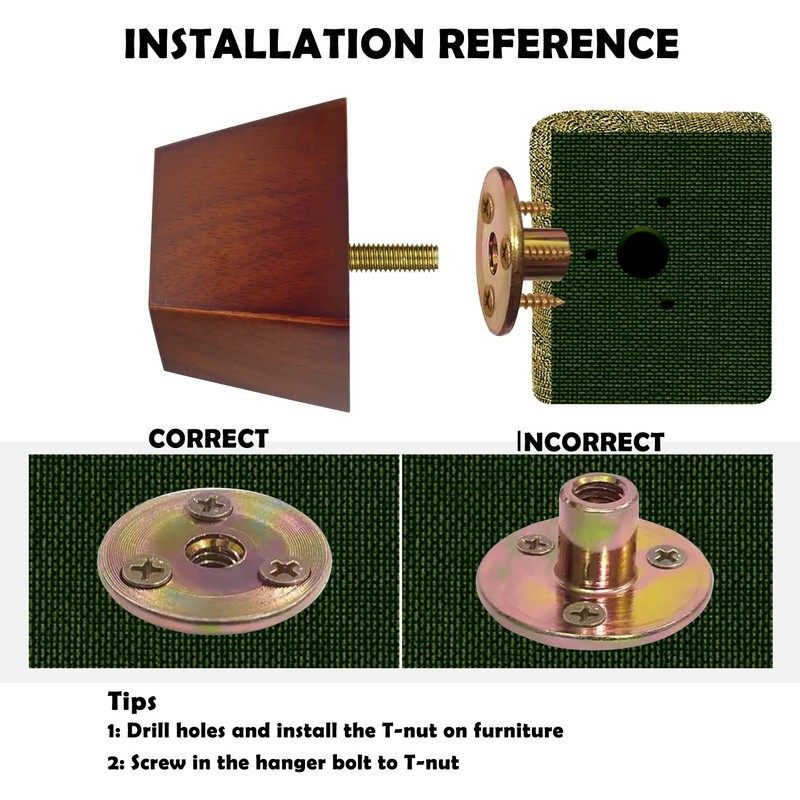 INSTALLATION REFERENCE

CORRECT

INCORRECT

Tips
1: Drill holes and install the T-nut on furniture
2: Screw in the hanger bolt to T-nut