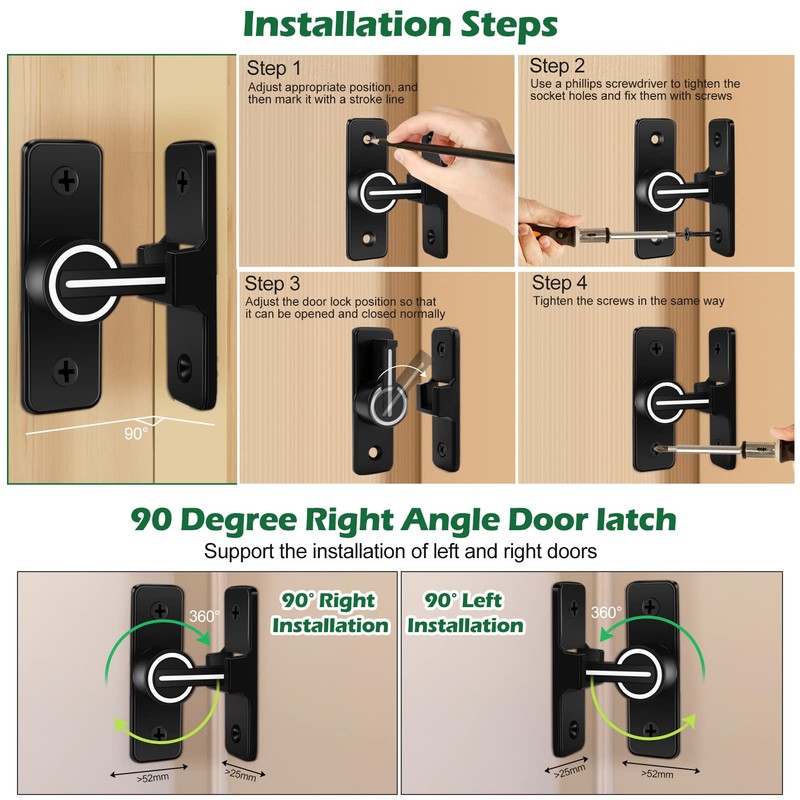 Installation Steps

90°

Step 1
Adjust appropriate position, and then mark it with a stroke line

Step 2
Use a phillips screwdriver to tighten the socket holes and fix them with screws

Step 3
Adjust the door lock position so that it can be opened and closed normally

Step 4
Tighten the screws in the same way

90 Degree Right Angle Door latch
Support the installation of left and right doors

360°
90° Right Installation
>52mm
>25mm

90° Left Installation
360°
>25mm
>52mm