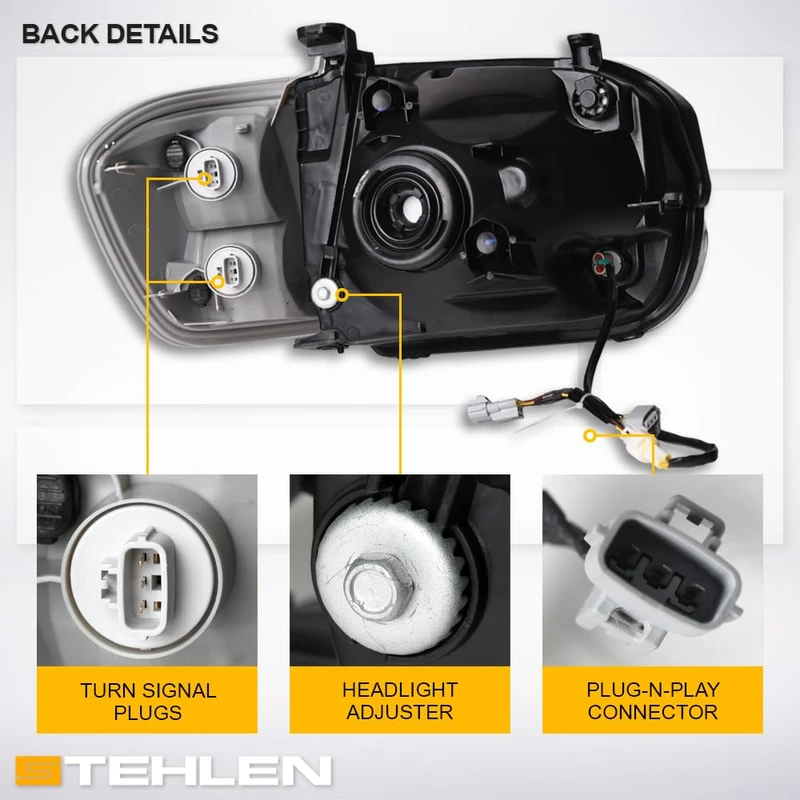 BACK DETAILS

TURN SIGNAL PLUGS

HEADLIGHT ADJUSTER

PLUG-N-PLAY CONNECTOR

STEHLEN