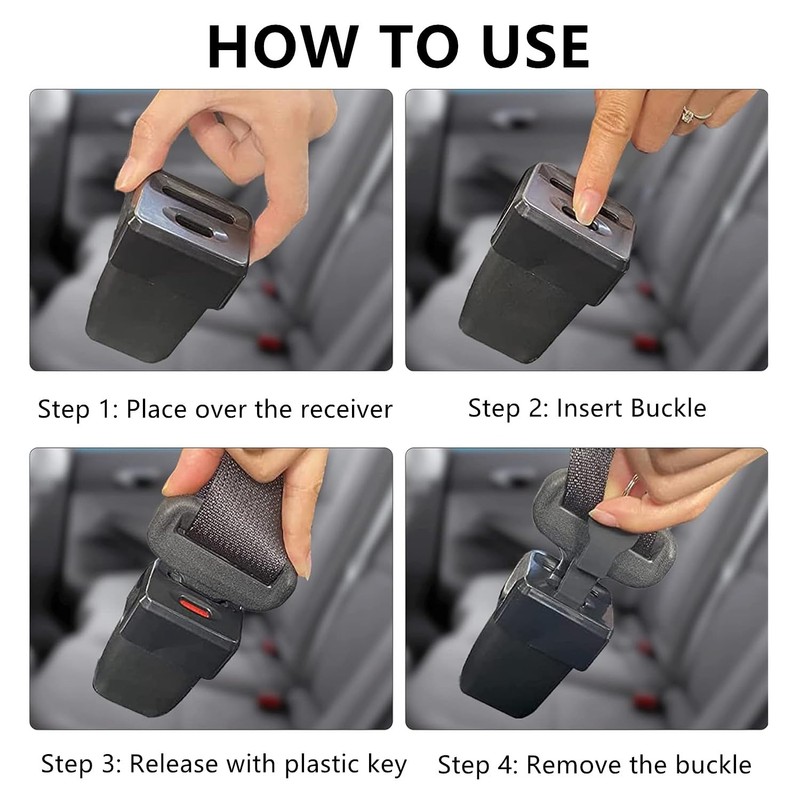 HOW TO USE

Step 1: Place over the receiver

Step 2: Insert Buckle

Step 3: Release with plastic key

Step 4: Remove the buckle