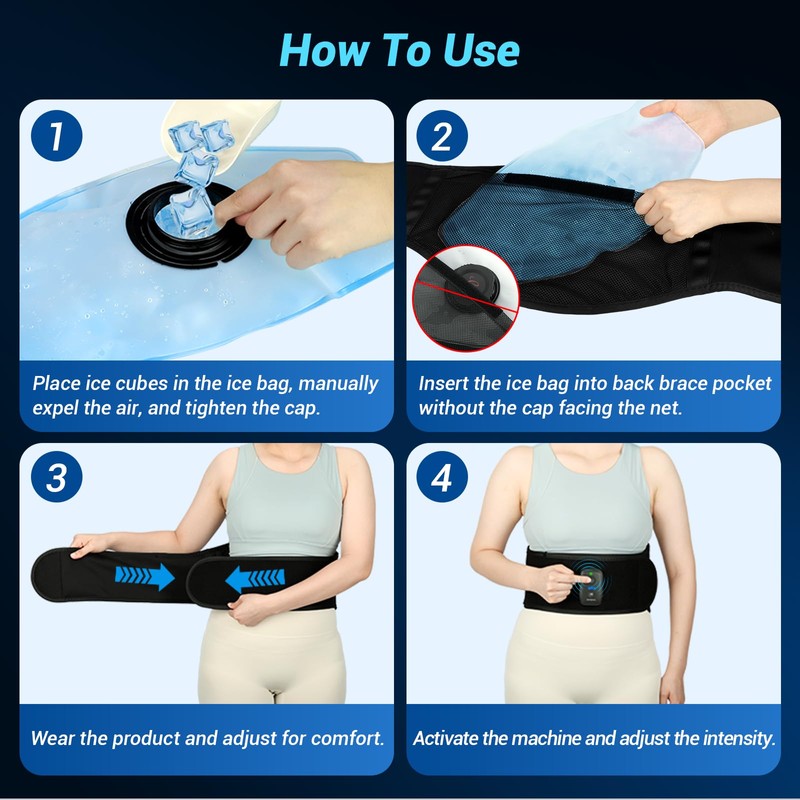 How To Use

1

Place ice cubes in the ice bag, manually expel the air, and tighten the cap.

2

Insert the ice bag into back brace pocket without the cap facing the net.

3

Wear the product and adjust for comfort.

4

Activate the machine and adjust the intensity.