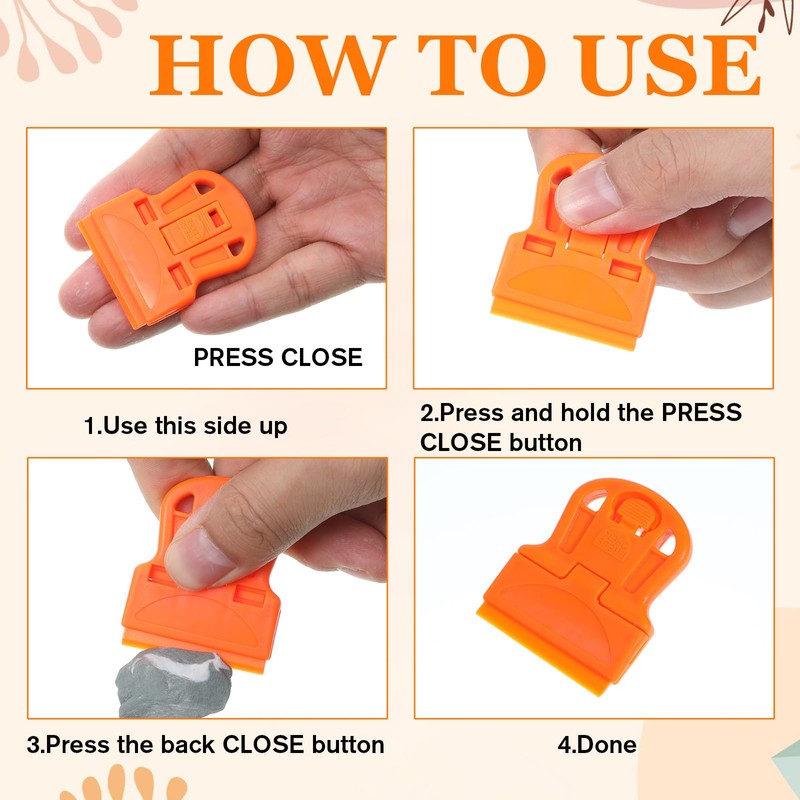 HOW TO USE

PRESS CLOSE

1.Use this side up

2.Press and hold the PRESS CLOSE button

3.Press the back CLOSE button

4.Done