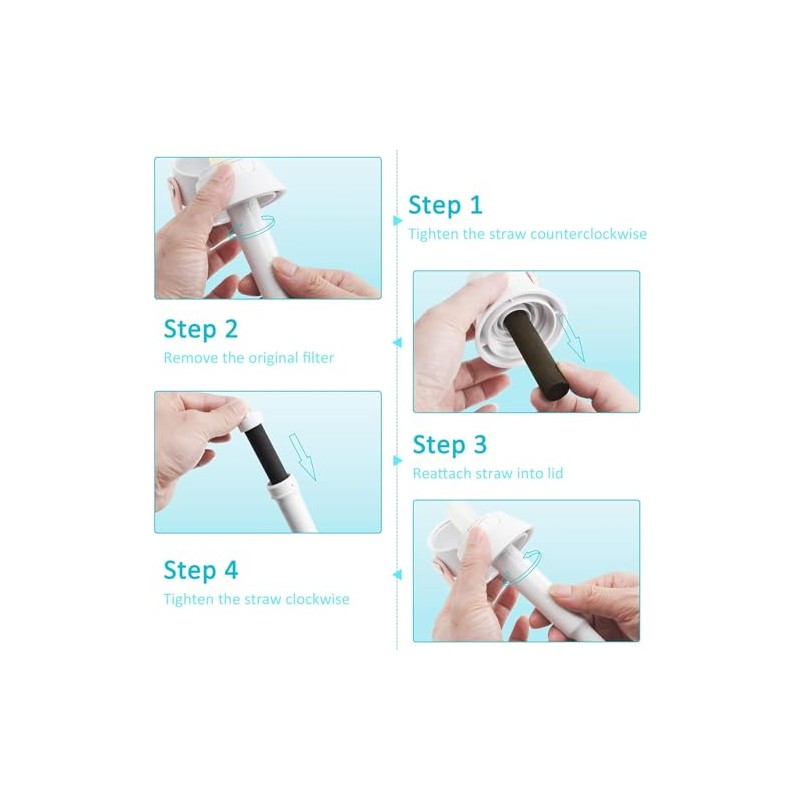 Step 1
Tighten the straw counterclockwise

Step 2
Remove the original filter

Step 3
Reattach straw into lid

Step 4
Tighten the straw clockwise