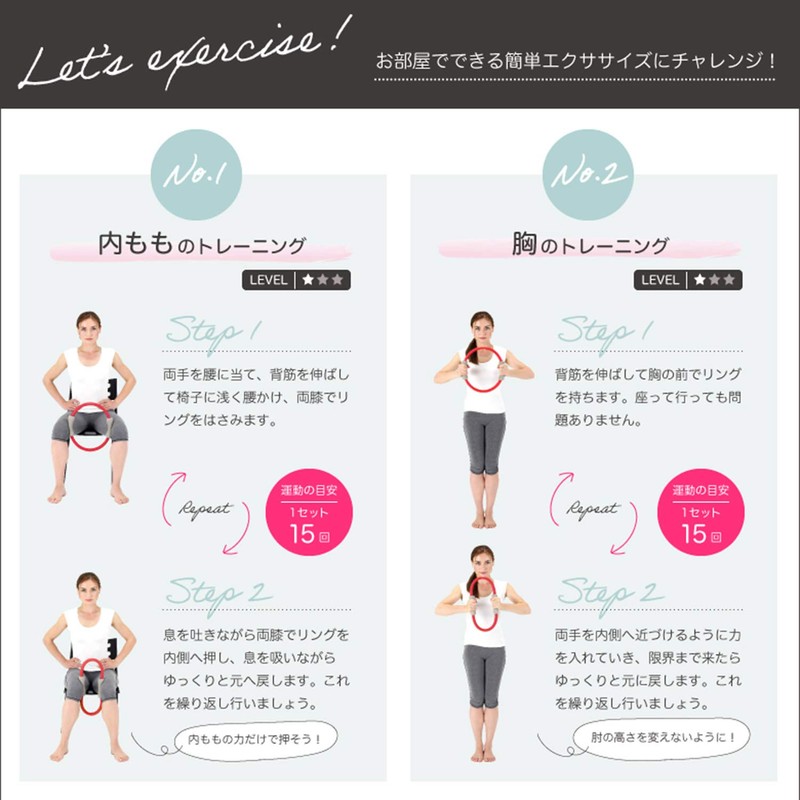 Let's exercise!

お部屋でできる簡単エクササイズにチャレンジ！

No.1

内もものトレーニング

LEVEL | ★★★

Step 1

両手を腰に当て、背筋を伸ばして椅子に浅く腰かけ、両膝でリングをはさみます。

Repeat

運動の目安
1セット
15回

Step 2

息を吐きながら両膝でリングを内側へ押し、息を吸いながらゆっくりと元へ戻します。これを繰り返し行いましょう。

内ももの力だけで押そう！

No.2

胸のトレーニング

LEVEL | ★★★

Step 1

背筋を伸ばして胸の前でリングを持ちます。座って行っても問題ありません。

Repeat

運動の目安
1セット
15回

Step 2

両手を内側へ近づけるように力を入れていき、限界まで来たらゆっくりと元に戻します。これを繰り返し行いましょう。

肘の高さを変えないように！