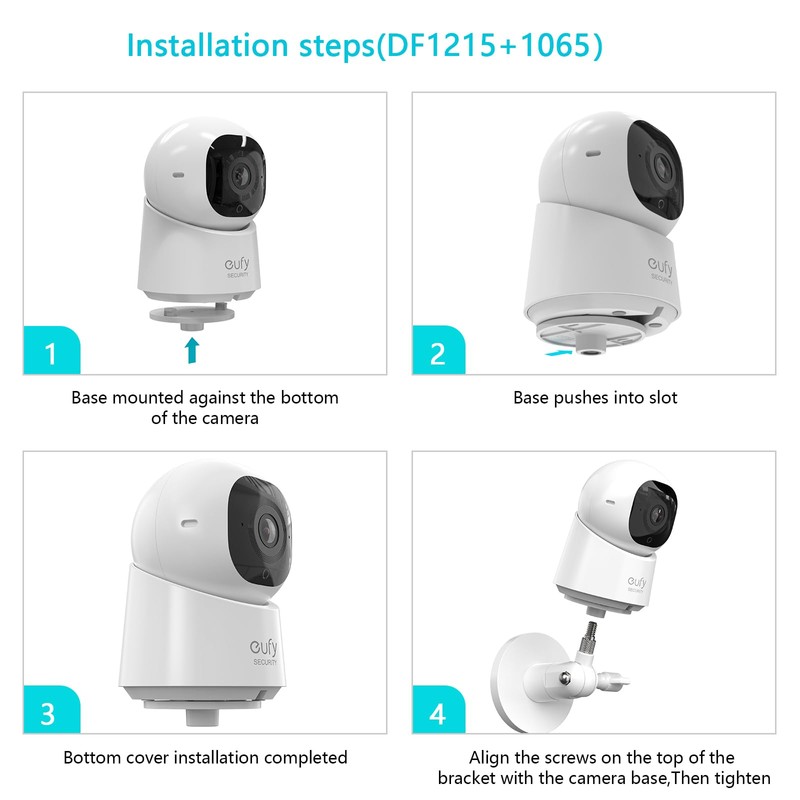 Installation steps(DF1215+1065)

eufy
SECURITY

1

Base mounted against the bottom of the camera

eufy
SECURITY

2

Base pushes into slot

eufy
SECURITY

3

Bottom cover installation completed

eufy
SECURITY

4

Align the screws on the top of the bracket with the camera base,Then tighten