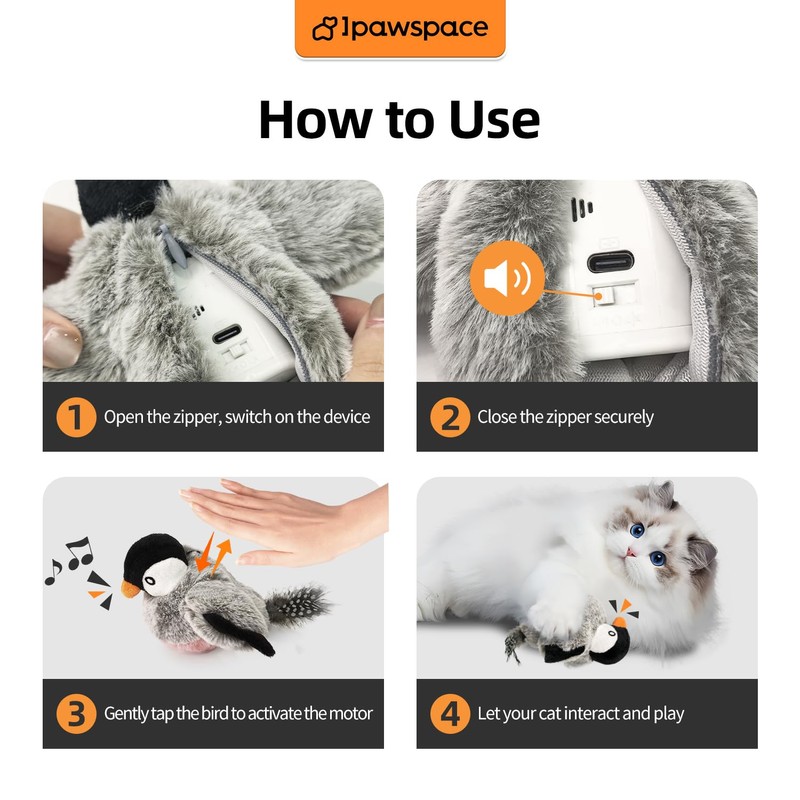 1pawspace

How to Use

1 Open the zipper, switch on the device

2 Close the zipper securely

3 Gently tap the bird to activate the motor

4 Let your cat interact and play