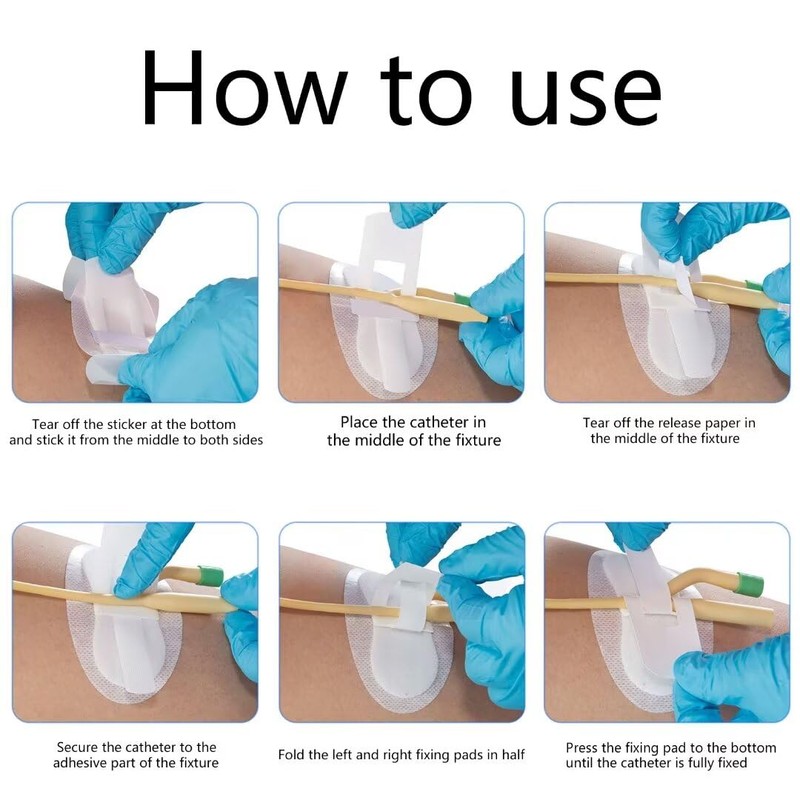 How to use

Tear off the sticker at the bottom and stick it from the middle to both sides

Place the catheter in the middle of the fixture

Tear off the release paper in the middle of the fixture

Secure the catheter to the adhesive part of the fixture

Fold the left and right fixing pads in half

Press the fixing pad to the bottom until the catheter is fully fixed