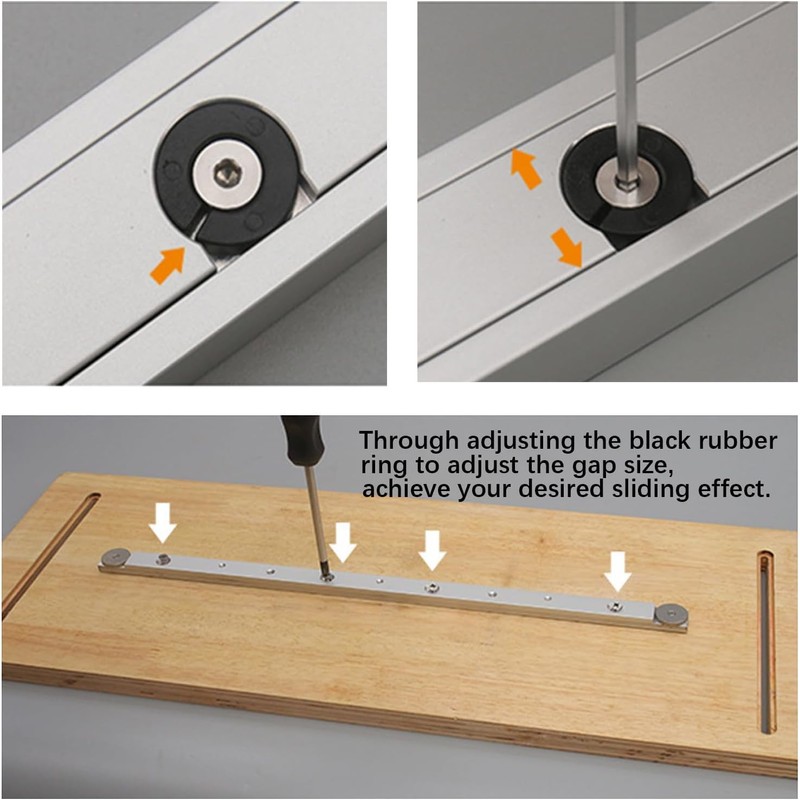 Through adjusting the black rubber ring to adjust the gap size, achieve your desired sliding effect.