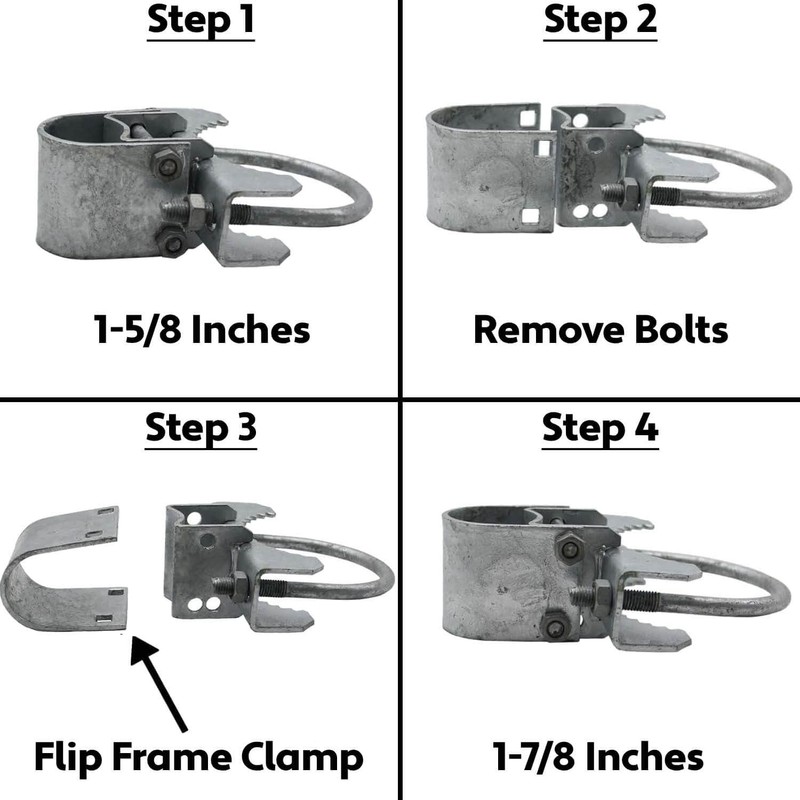 Step 1

1-5/8 Inches

Step 2

Remove Bolts

Step 3

Flip Frame Clamp

Step 4

1-7/8 Inches