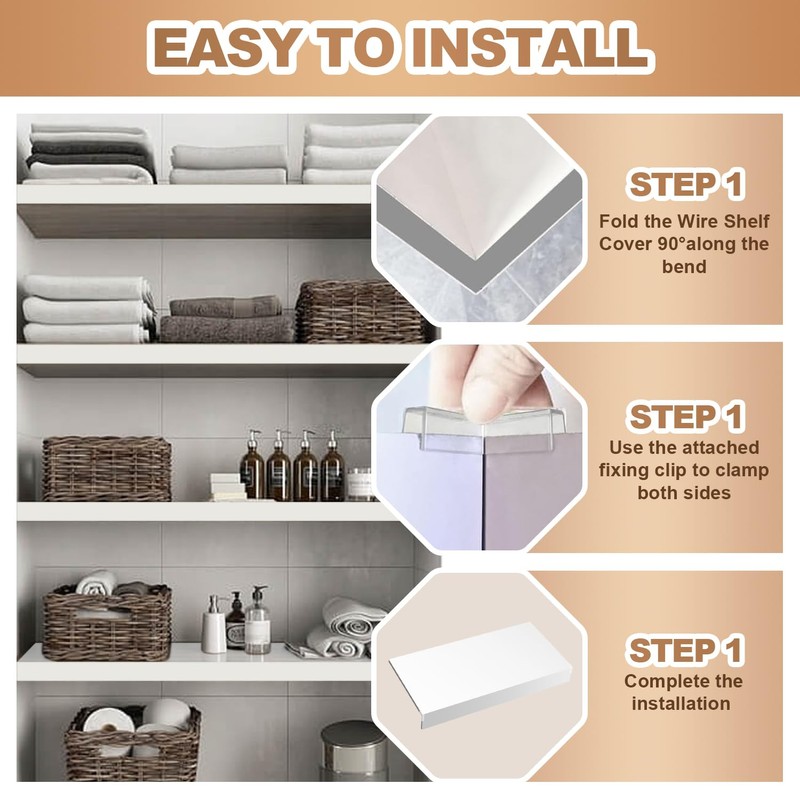 EASY TO INSTALL

STEP 1
Fold the Wire Shelf Cover 90°along the bend

STEP 1
Use the attached fixing clip to clamp both sides

STEP 1
Complete the installation