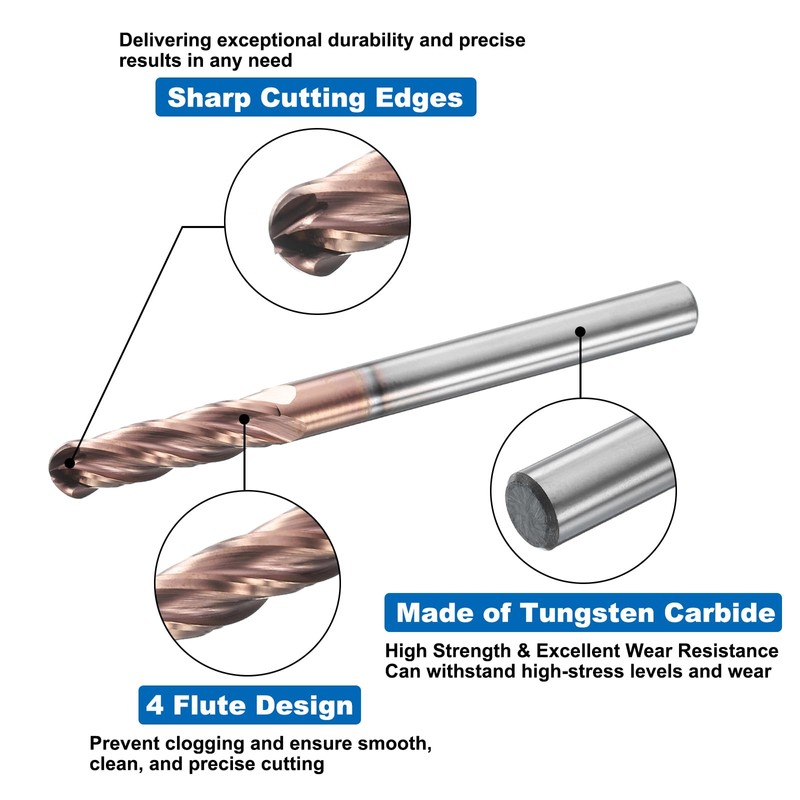 Delivering exceptional durability and precise results in any need

Sharp Cutting Edges

Made of Tungsten Carbide

High Strength & Excellent Wear Resistance
Can withstand high-stress levels and wear

4 Flute Design

Prevent clogging and ensure smooth, clean, and precise cutting