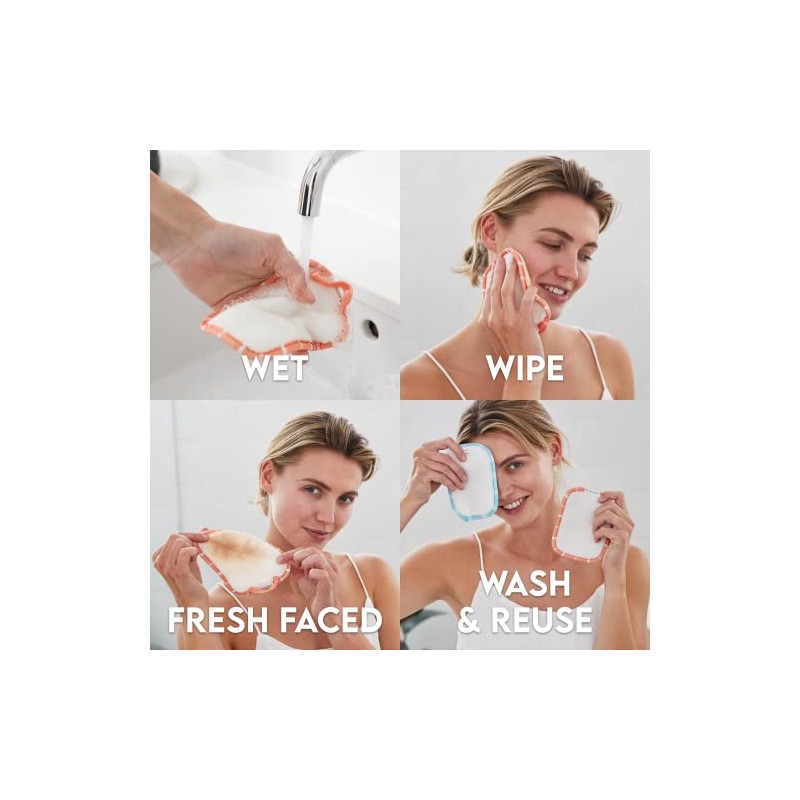 WET

WIPE

FRESH FACED

WASH & REUSE