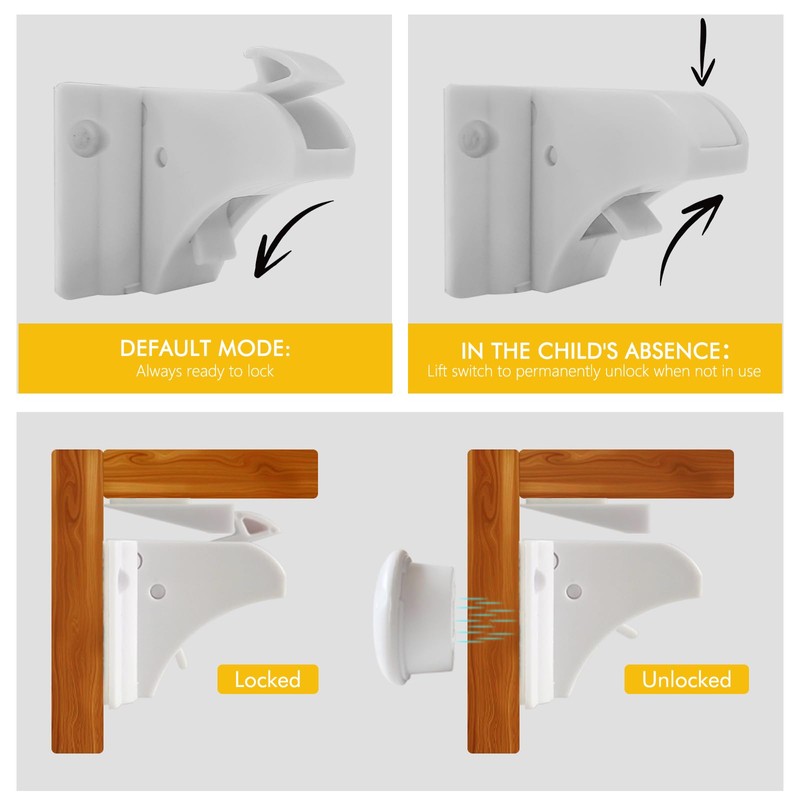 DEFAULT MODE:
Always ready to lock

IN THE CHILD'S ABSENCE:
Lift switch to permanently unlock when not in use

Locked

Unlocked