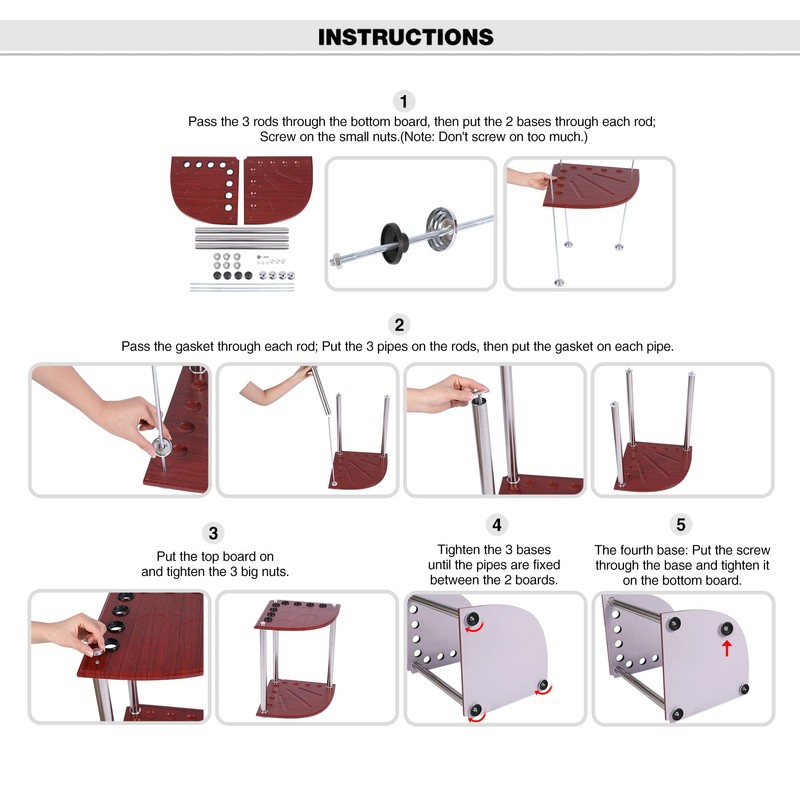 INSTRUCTIONS

1
Pass the 3 rods through the bottom board, then put the 2 bases through each rod; Screw on the small nuts.(Note: Don't screw on too much.)

2
Pass the gasket through each rod; Put the 3 pipes on the rods, then put the gasket on each pipe.

3
Put the top board on and tighten the 3 big nuts.

4
Tighten the 3 bases until the pipes are fixed between the 2 boards.

5
The fourth base: Put the screw through the base and tighten it on the bottom board.