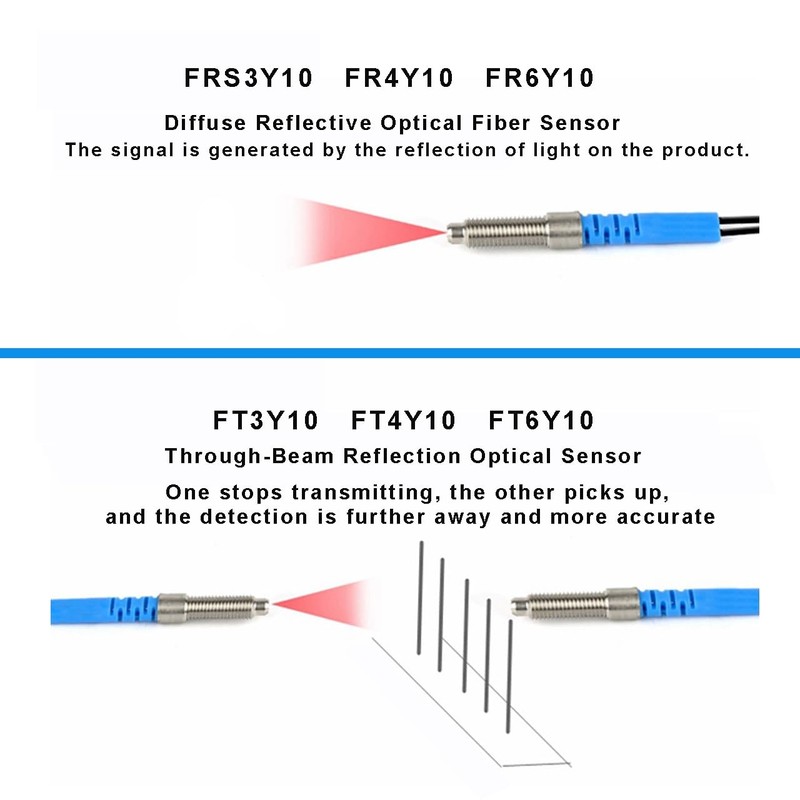 FRS3Y10 FR4Y10 FR6Y10

Diffuse Reflective Optical Fiber Sensor
The signal is generated by the reflection of light on the product.

FT3Y10 FT4Y10 FT6Y10

Through-Beam Reflection Optical Sensor
One stops transmitting, the other picks up, and the detection is further away and more accurate