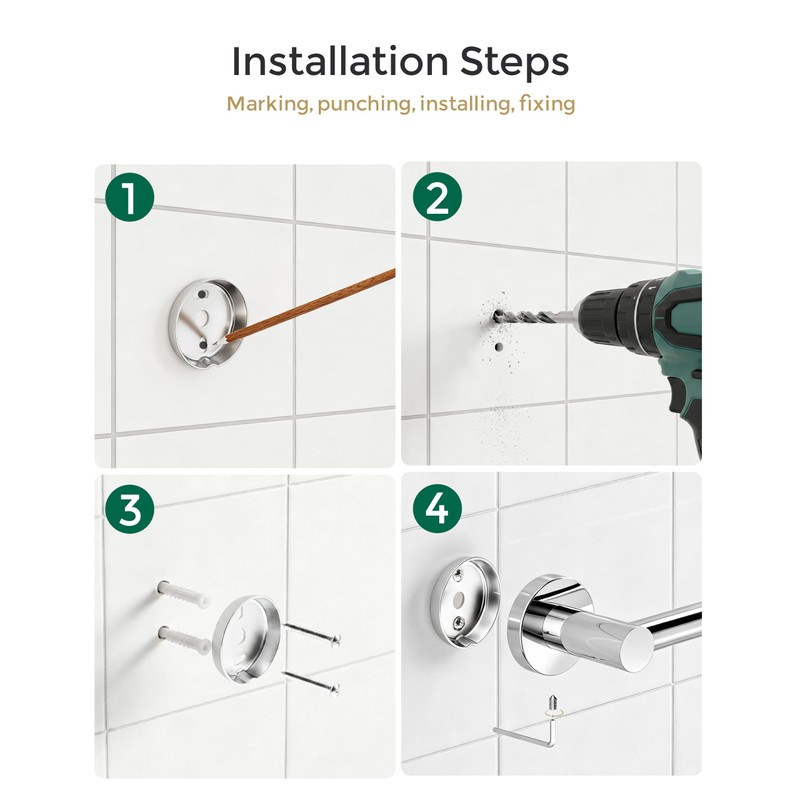 Installation Steps

Marking, punching, installing, fixing

1

2

3

4