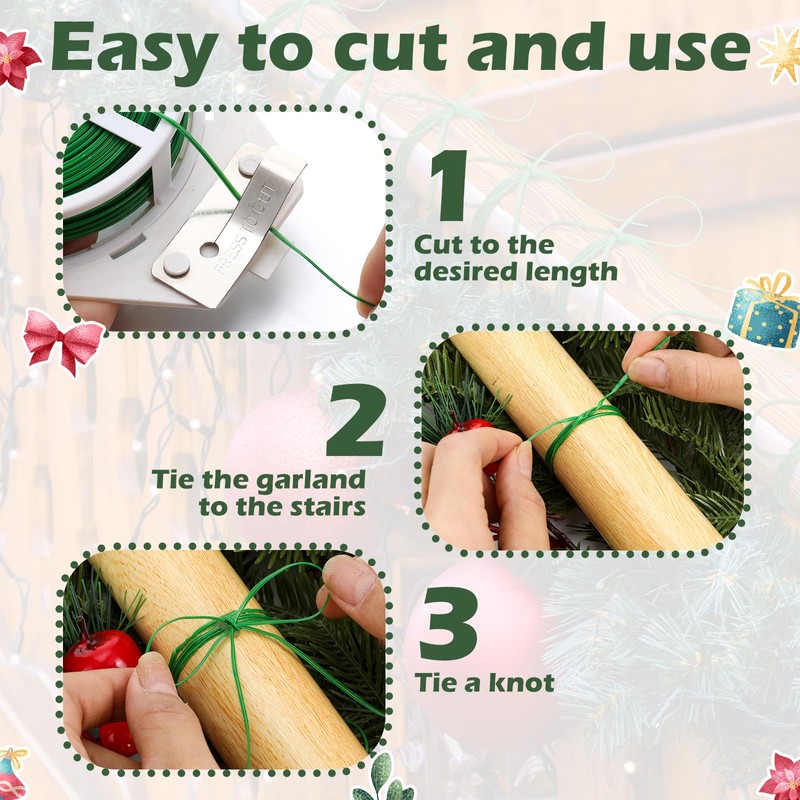 Easy to cut and use

PRESS TO CUT

1
Cut to the desired length

2
Tie the garland to the stairs

3
Tie a knot