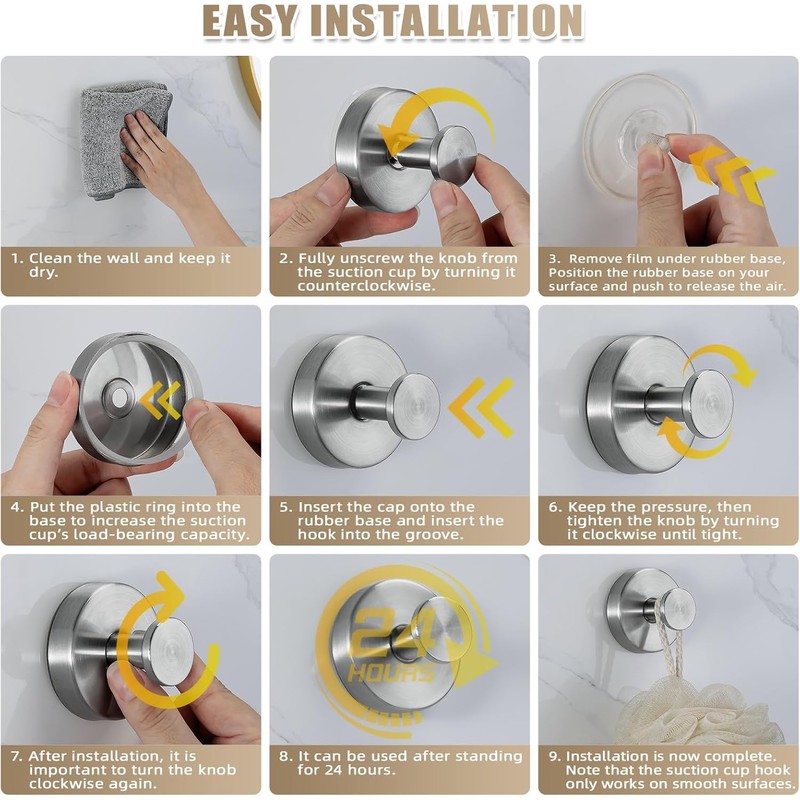 EASY INSTALLATION

1. Clean the wall and keep it dry.

2. Fully unscrew the knob from the suction cup by turning it counterclockwise.

3. Remove film under rubber base, Position the rubber base on your surface and push to release the air.

4. Put the plastic ring into the base to increase the suction cup's load-bearing capacity.

5. Insert the cap onto the rubber base and insert the hook into the groove.

6. Keep the pressure, then tighten the knob by turning it clockwise until tight.

7. After installation, it is important to turn the knob clockwise again.

24 HOURS

8. It can be used after standing for 24 hours.

9. Installation is now complete. Note that the suction cup hook only works on smooth surfaces.