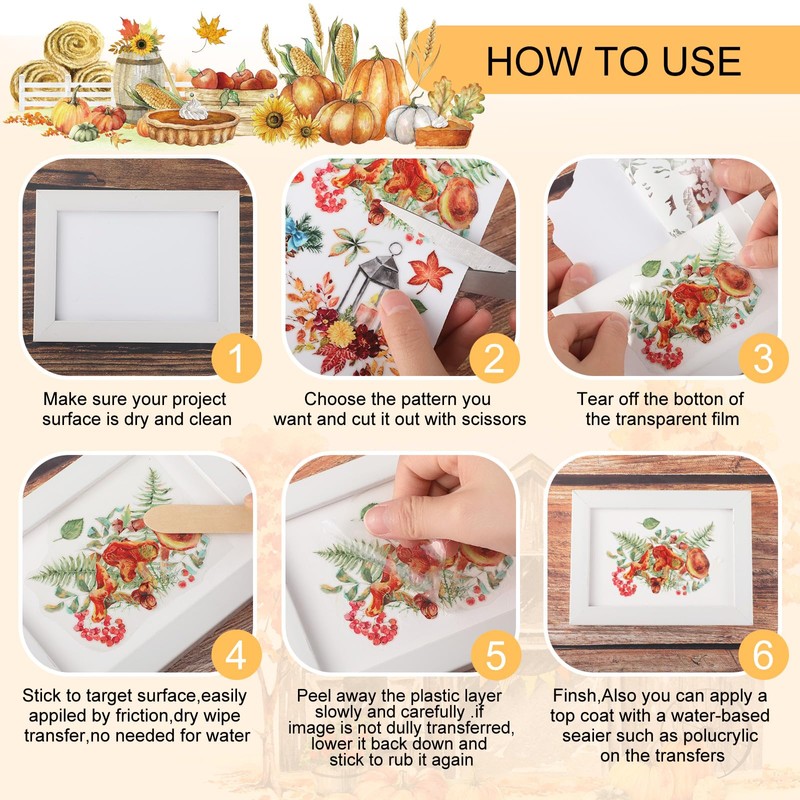 HOW TO USE

1

Make sure your project surface is dry and clean

2

Choose the pattern you want and cut it out with scissors

3

Tear off the botton of the transparent film

4

Stick to target surface,easily appiled by friction,dry wipe transfer,no needed for water

5

Peel away the plastic layer slowly and carefully .if image is not dully transferred, lower it back down and stick to rub it again

6

Finsh,Also you can apply a top coat with a water-based seaier such as polucrylic on the transfers