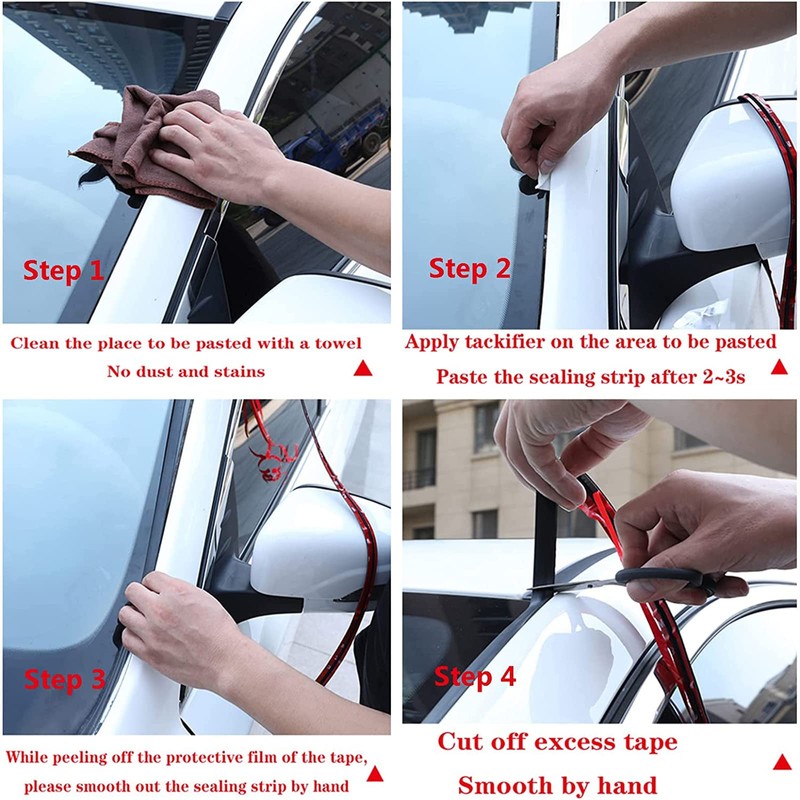 Step 1

Clean the place to be pasted with a towel
No dust and stains

Step 2

Apply tackifier on the area to be pasted
Paste the sealing strip after 2~3s

Step 3

While peeling off the protective film of the tape, please smooth out the sealing strip by hand

Step 4

Cut off excess tape
Smooth by hand