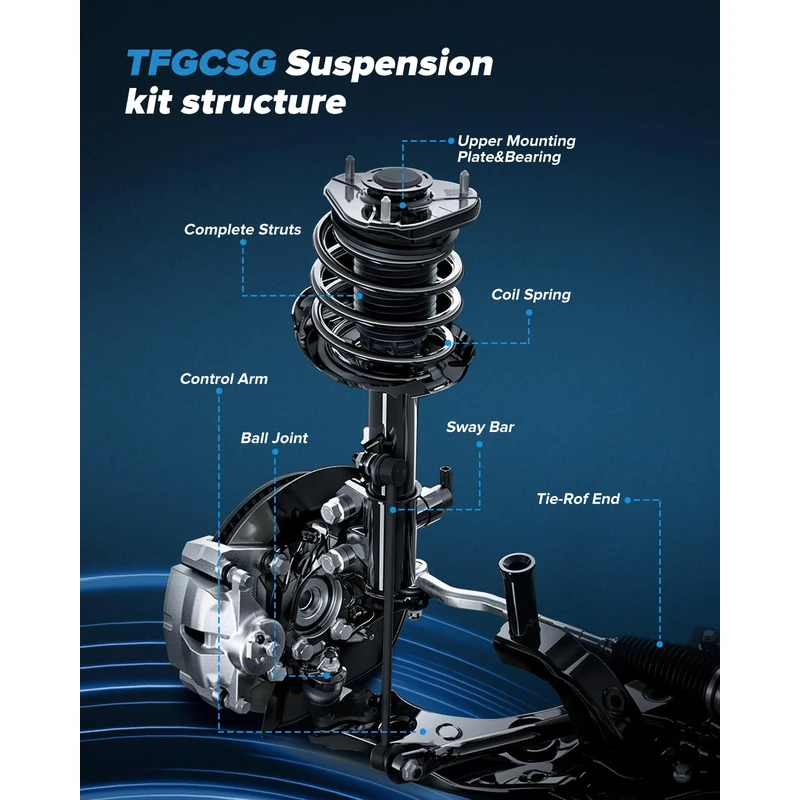 TFGCSG Suspension kit structure

Upper Mounting Plate&Bearing

Complete Struts

Coil Spring

Control Arm

Ball Joint

Sway Bar

Tie-Rof End