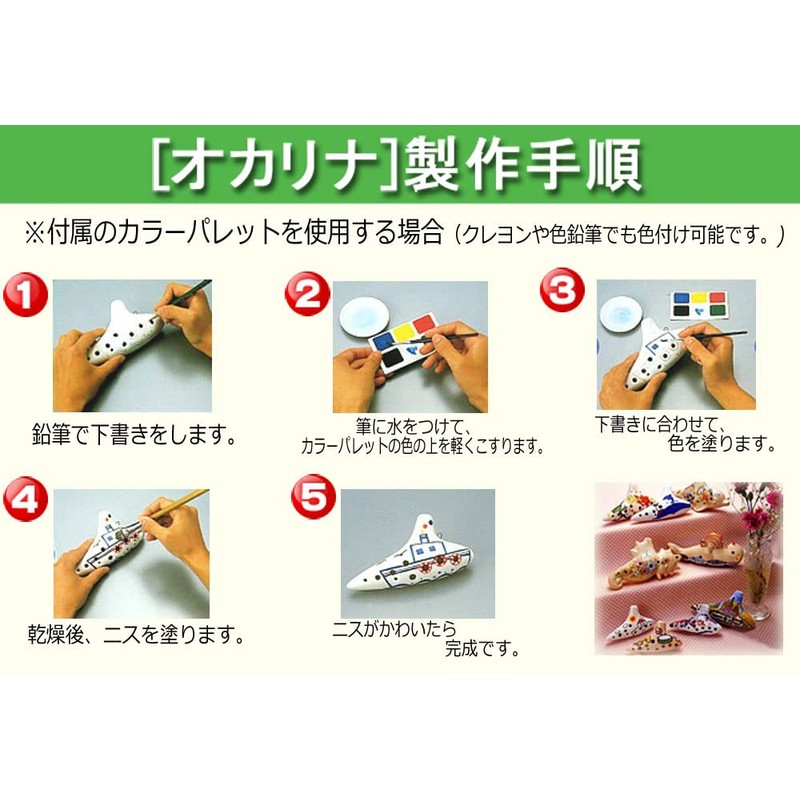 [オカリナ]製作手順

※付属のカラーパレットを使用する場合（クレヨンや色鉛筆でも色付け可能です。）

1
鉛筆で下書きをします。

2
筆に水をつけて、カラーパレットの色の上を軽くこすります。

3
下書きに合わせて、色を塗ります。

4
乾燥後、ニスを塗ります。

5
ニスがかわいたら完成です。