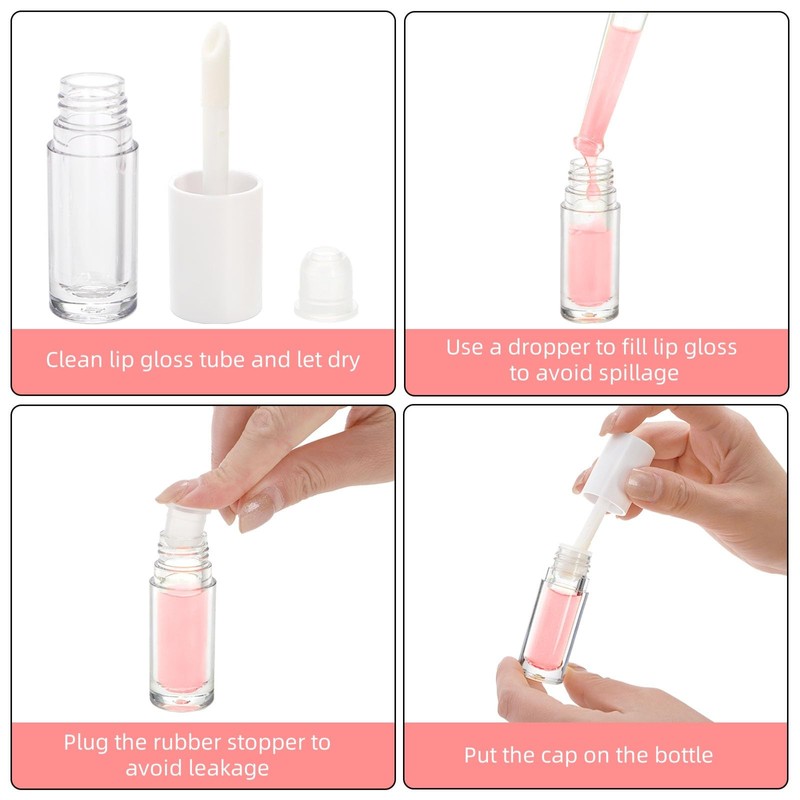 Clean lip gloss tube and let dry

Use a dropper to fill lip gloss to avoid spillage

Plug the rubber stopper to avoid leakage

Put the cap on the bottle