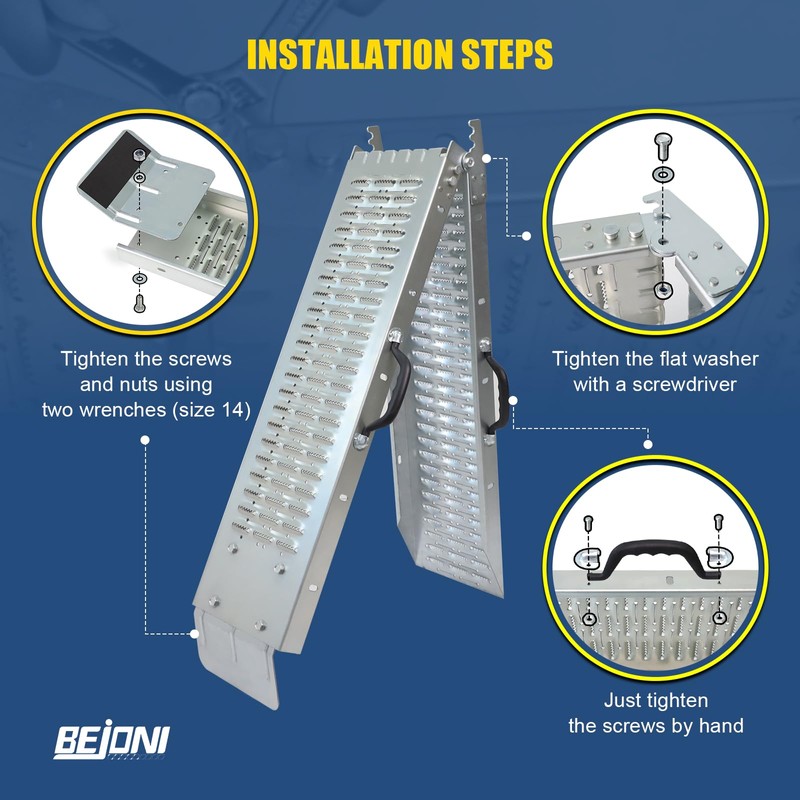 INSTALLATION STEPS

Tighten the screws and nuts using two wrenches (size 14)

Tighten the flat washer with a screwdriver

Just tighten the screws by hand

BEJONI