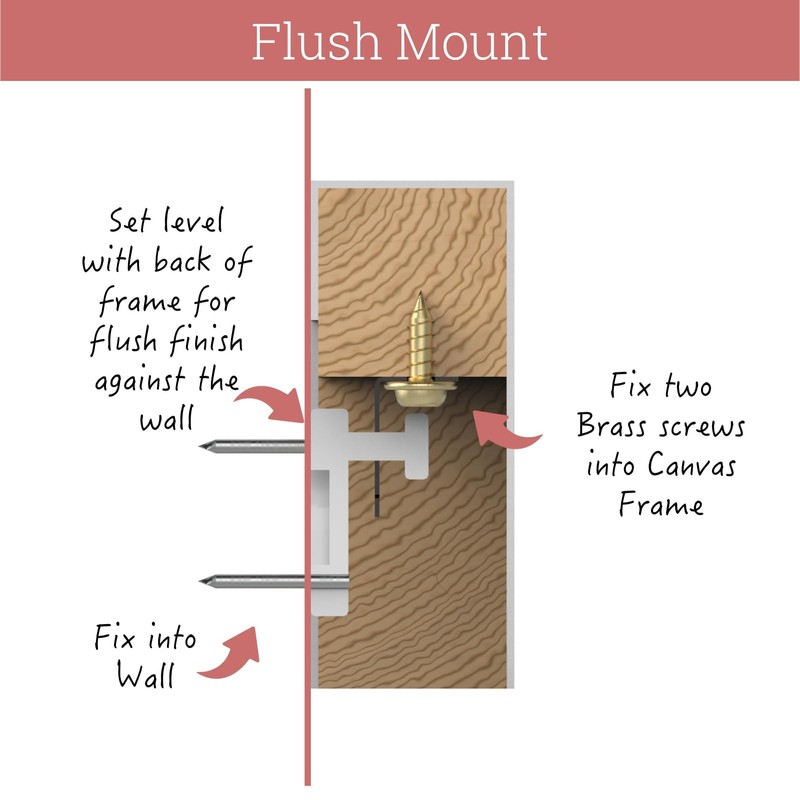 Flush Mount

Set level with back of frame for flush finish against the wall

Fix two Brass screws into Canvas Frame

Fix into Wall