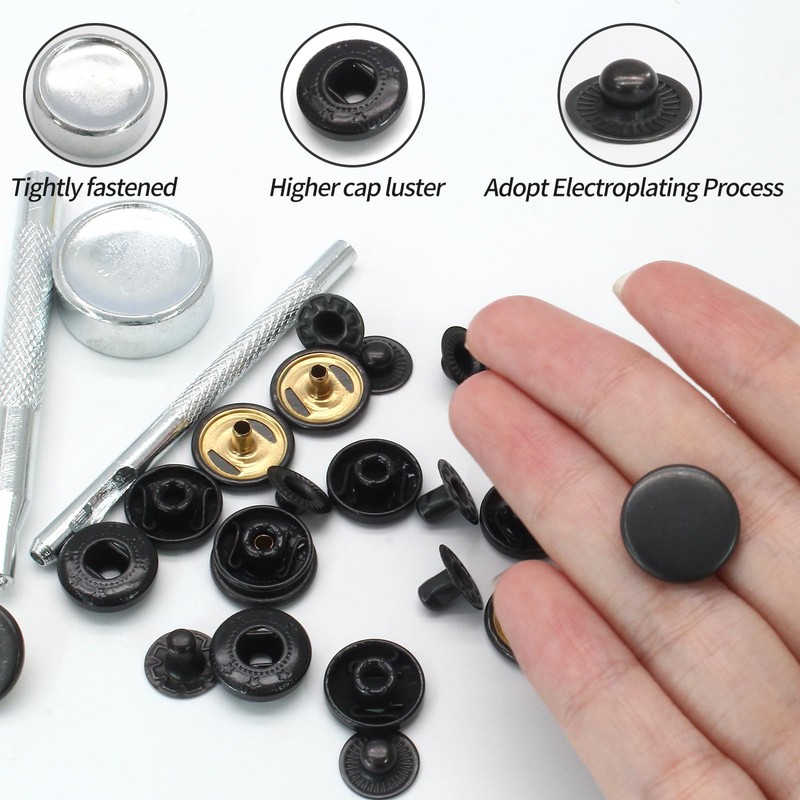 Tightly fastened

Higher cap luster

Adopt Electroplating Process