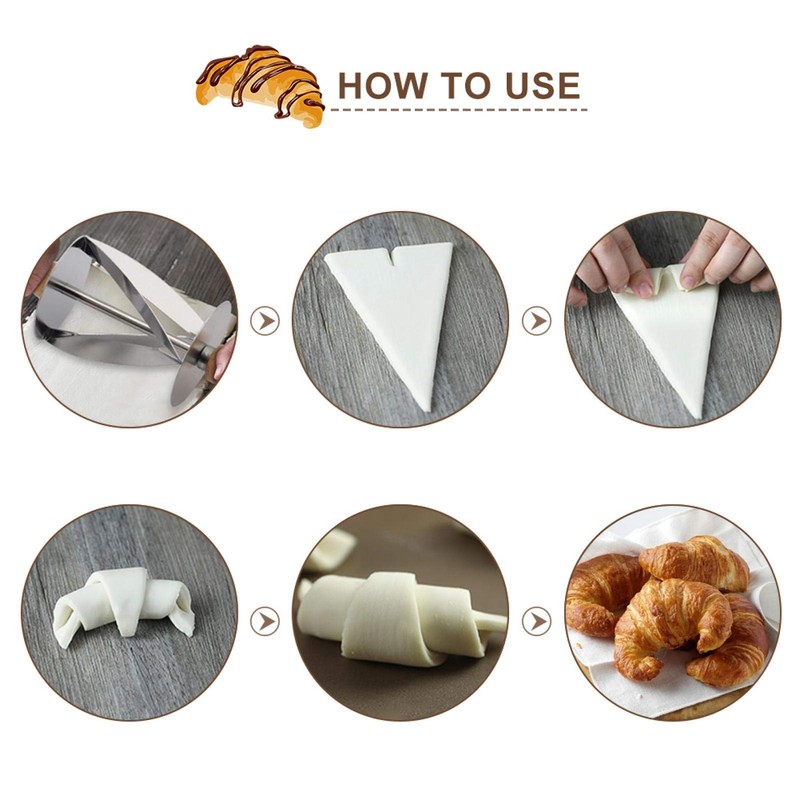 HOW TO USE